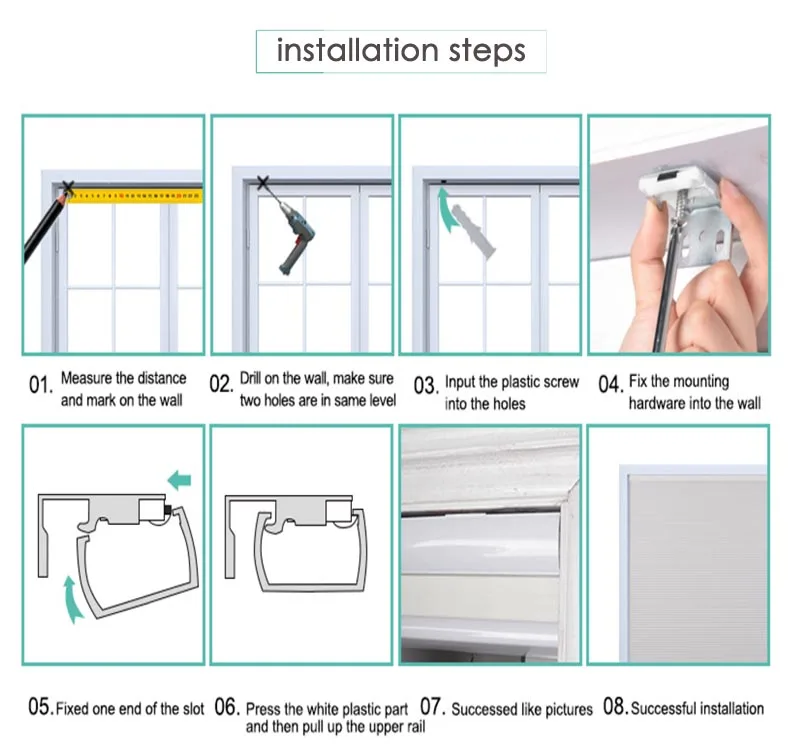 installation steps

01. Measure the distance and mark on the wall

02. Drill on the wall, make sure two holes are in same level

03. Input the plastic screw into the holes

04. Fix the mounting hardware into the wall

05. Fixed one end of the slot

06. Press the white plastic part and then pull up the upper rail

07. Successed like pictures

08. Successful installation