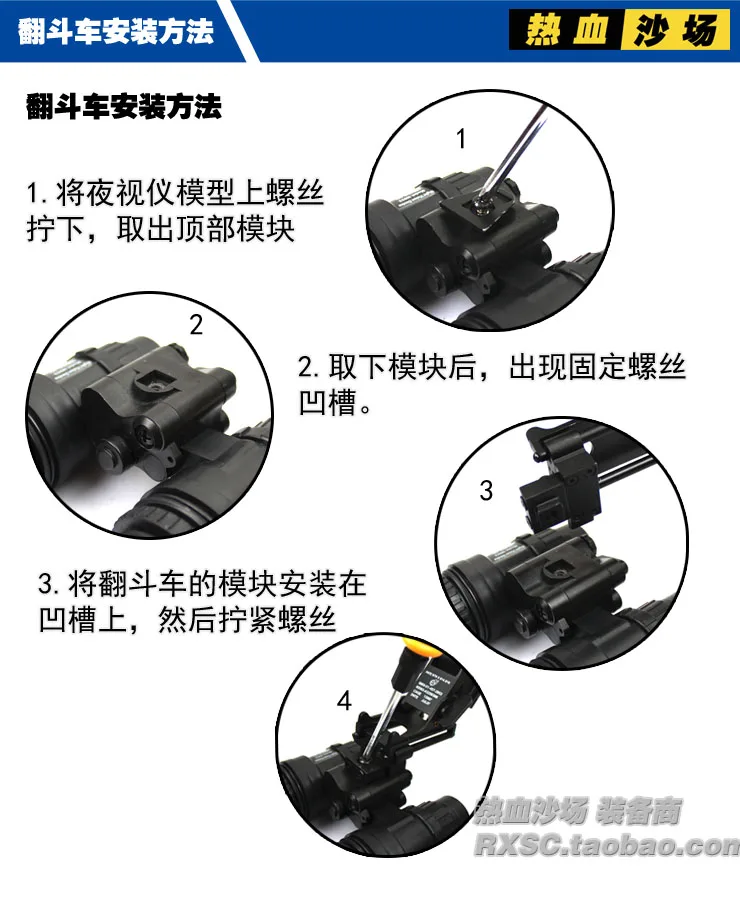 翻斗车安装方法

热血沙场

翻斗车安装方法

1. 将夜视仪模型上螺丝拧下，取出顶部模块

1

2

2. 取下模块后，出现固定螺丝凹槽。

3

3. 将翻斗车的模块安装在凹槽上，然后拧紧螺丝

4

热血沙场 装备商
RXSC.taobao.com