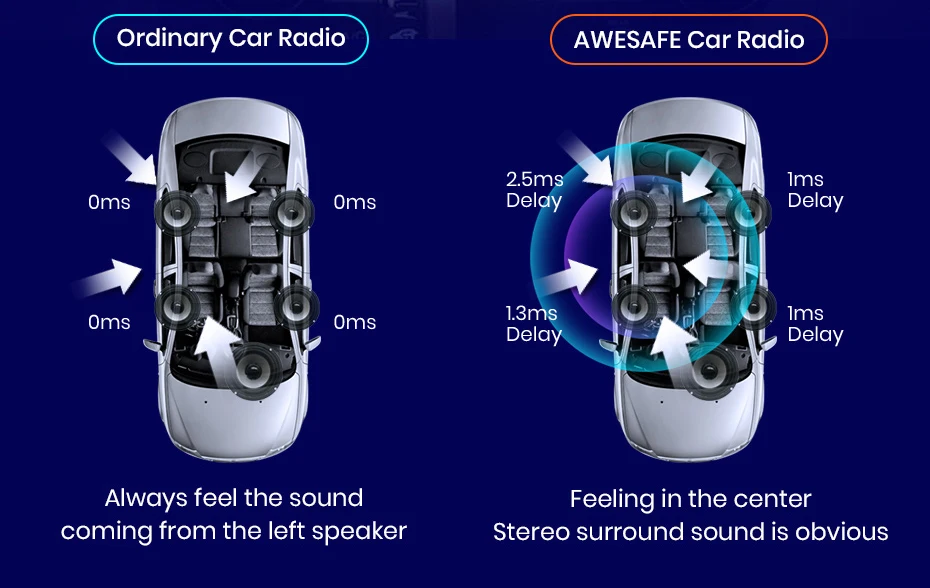 Ordinary Car Radio

0ms

0ms

0ms

0ms

Always feel the sound coming from the left speaker

AWESAFE Car Radio

2.5ms Delay

1ms Delay

1.3ms Delay

1ms Delay

Feeling in the center
Stereo surround sound is obvious