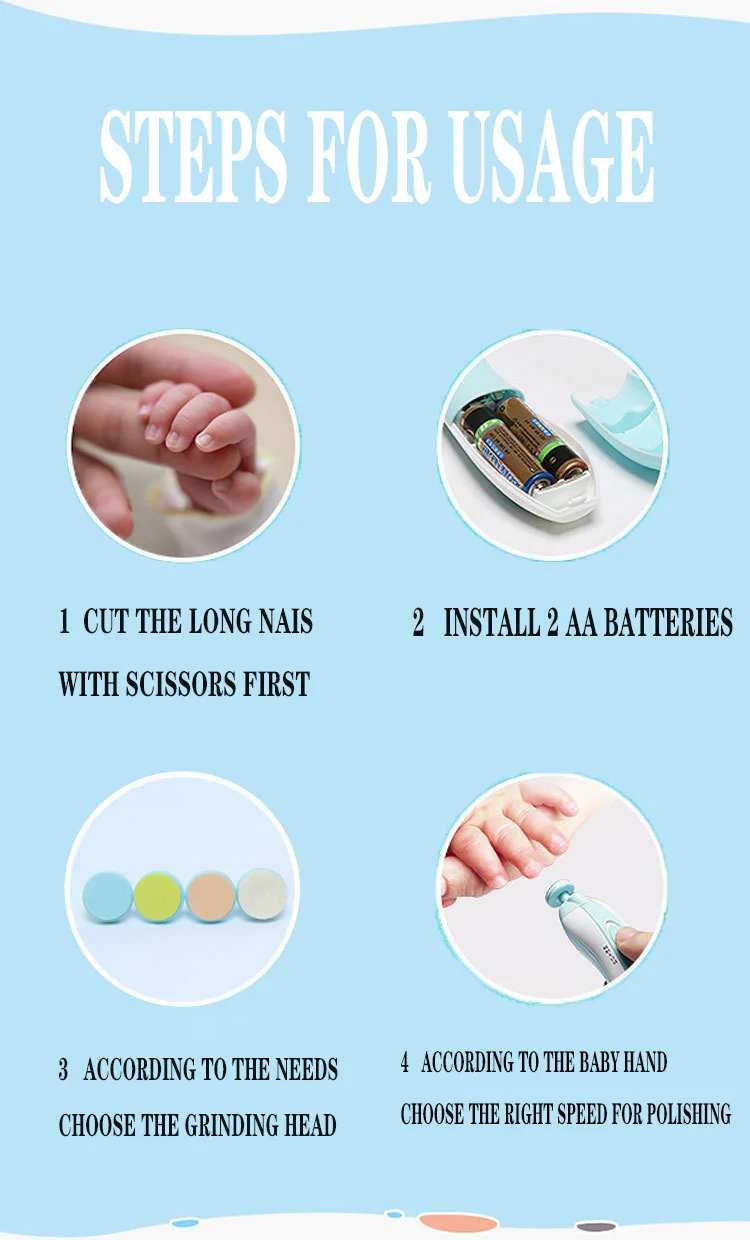 STEPS FOR USAGE

1 CUT THE LONG NAIS WITH SCISSORS FIRST

2 INSTALL 2 AA BATTERIES

3 ACCORDING TO THE NEEDS CHOOSE THE GRINDING HEAD

4 ACCORDING TO THE BABY HAND CHOOSE THE RIGHT SPEED FOR POLISHING