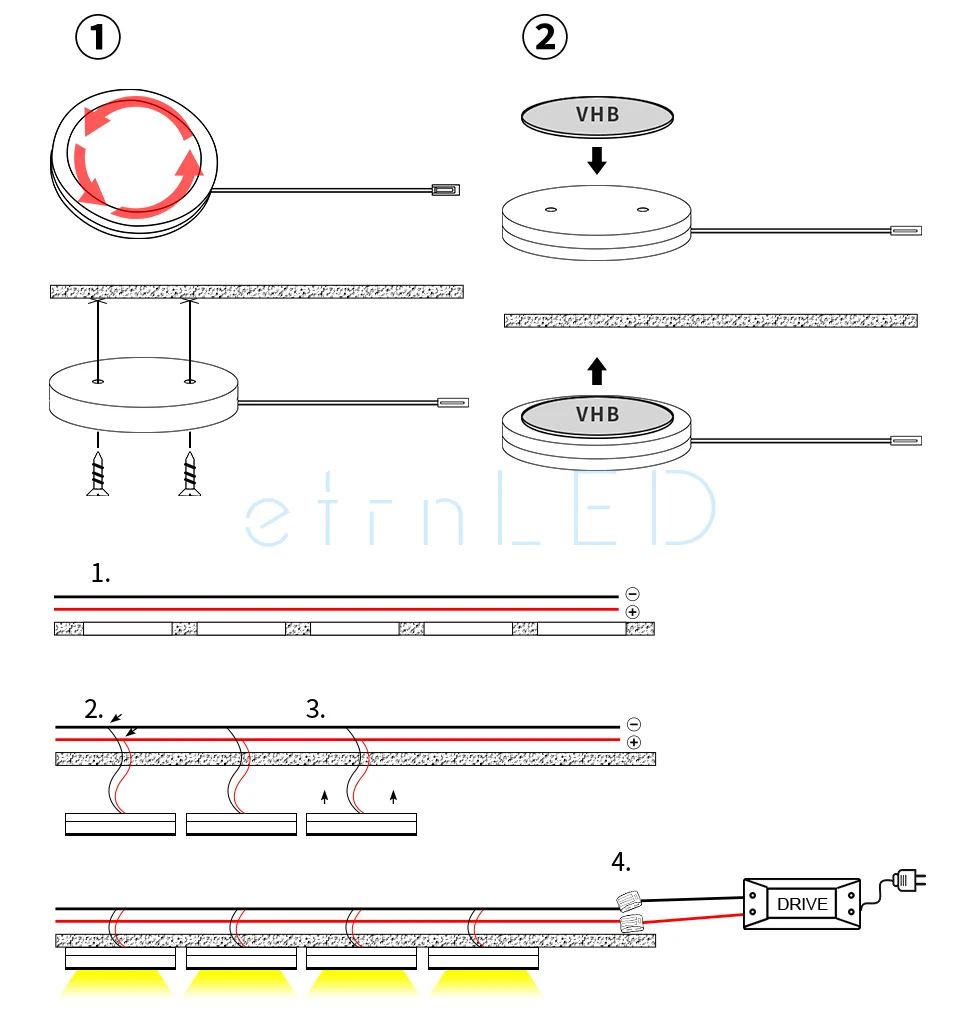 1

2

VHB

VHB

etrnLED

1.

2.

3.

4.

DRIVE