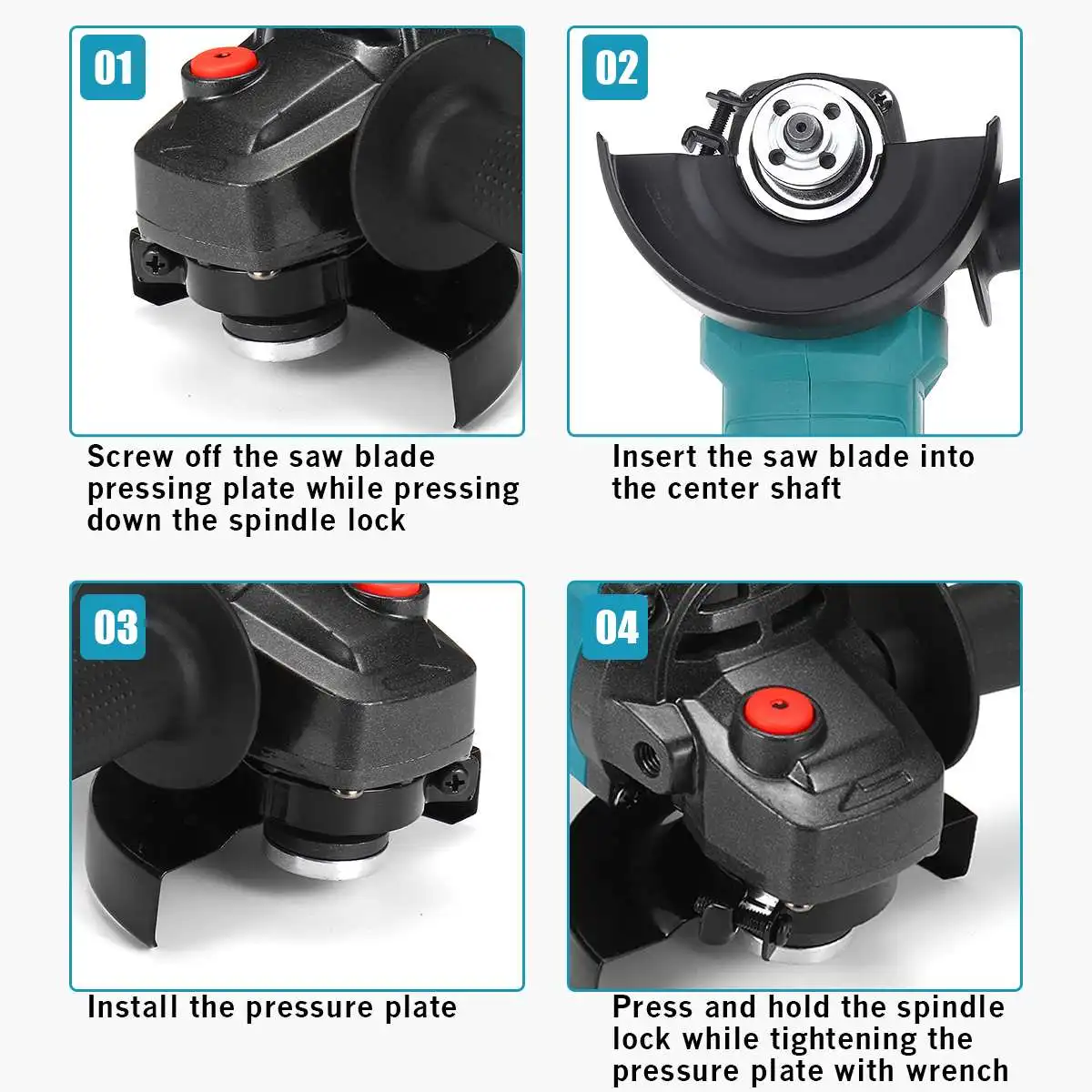 01

Screw off the saw blade pressing plate while pressing down the spindle lock

02

Insert the saw blade into the center shaft

03

Install the pressure plate

04

Press and hold the spindle lock while tightening the pressure plate with wrench