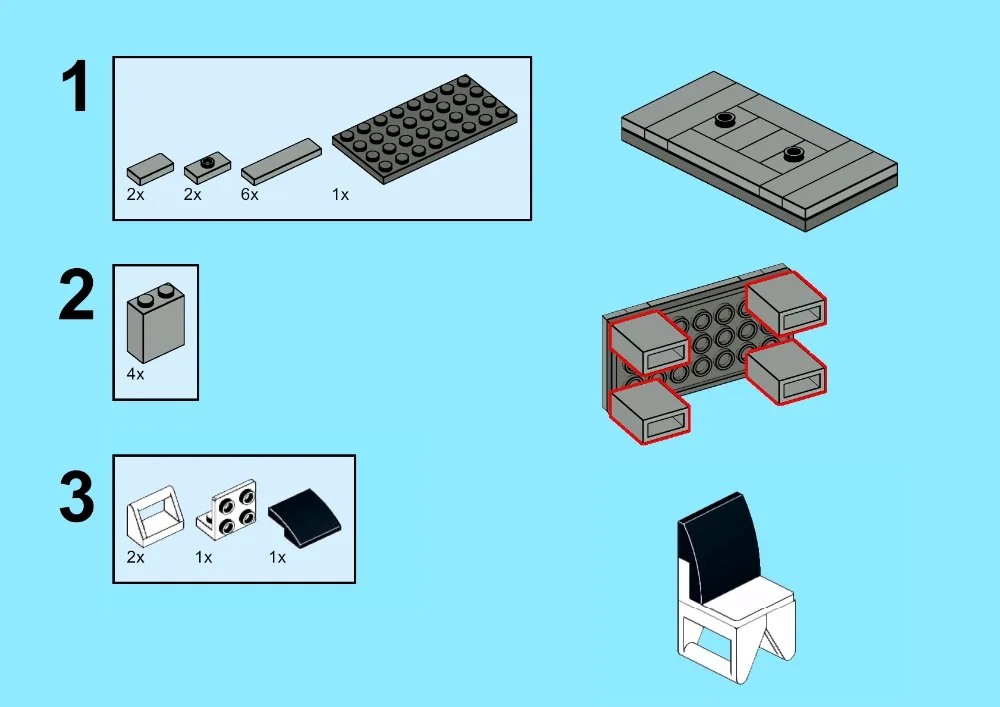 1

2x 2x 6x 1x

2

4x

3

2x 1x 1x