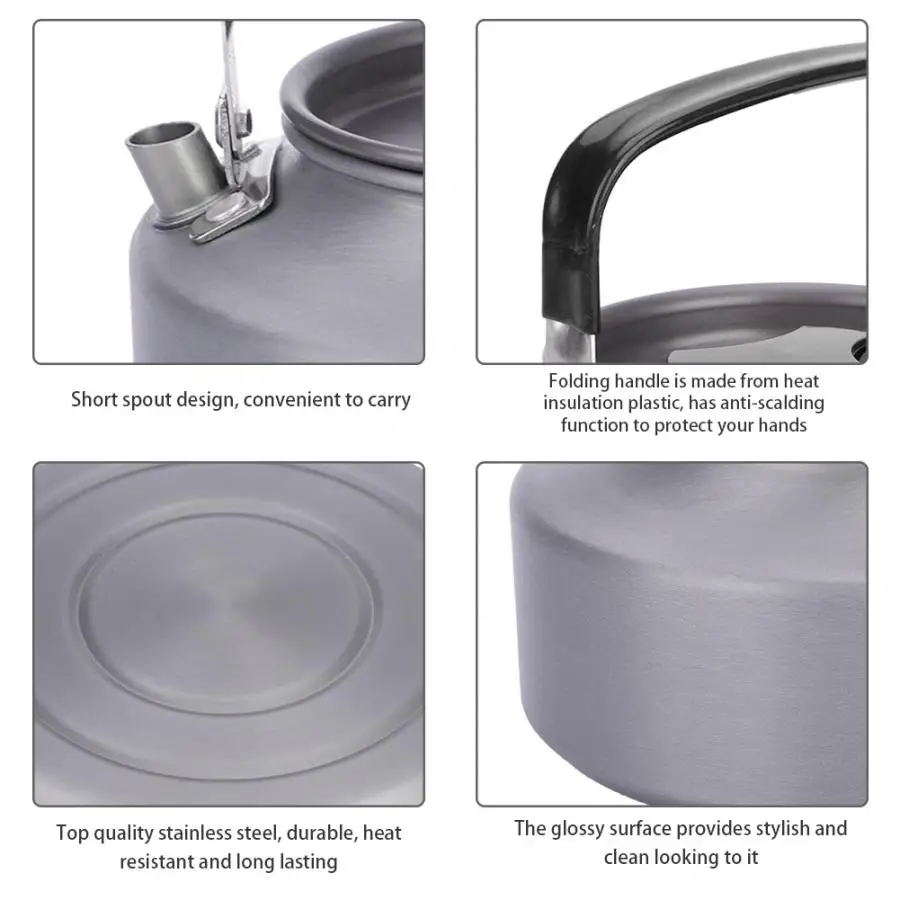 Short spout design, convenient to carry

Folding handle is made from heat insulation plastic, has anti-scalding function to protect your hands

Top quality stainless steel, durable, heat resistant and long lasting

The glossy surface provides stylish and clean looking to it