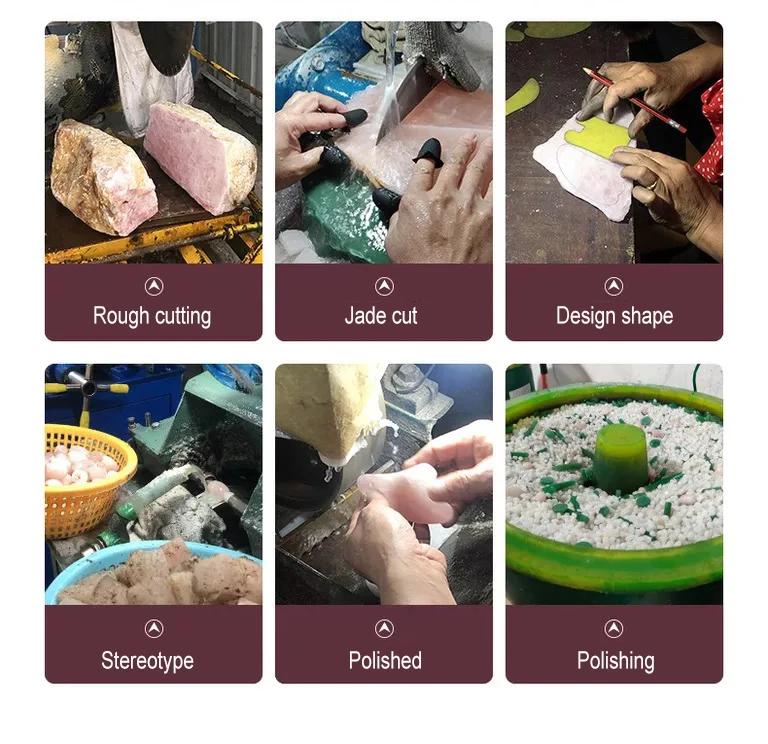 Rough cutting

Jade cut

Design shape

Stereotype

Polished

Polishing