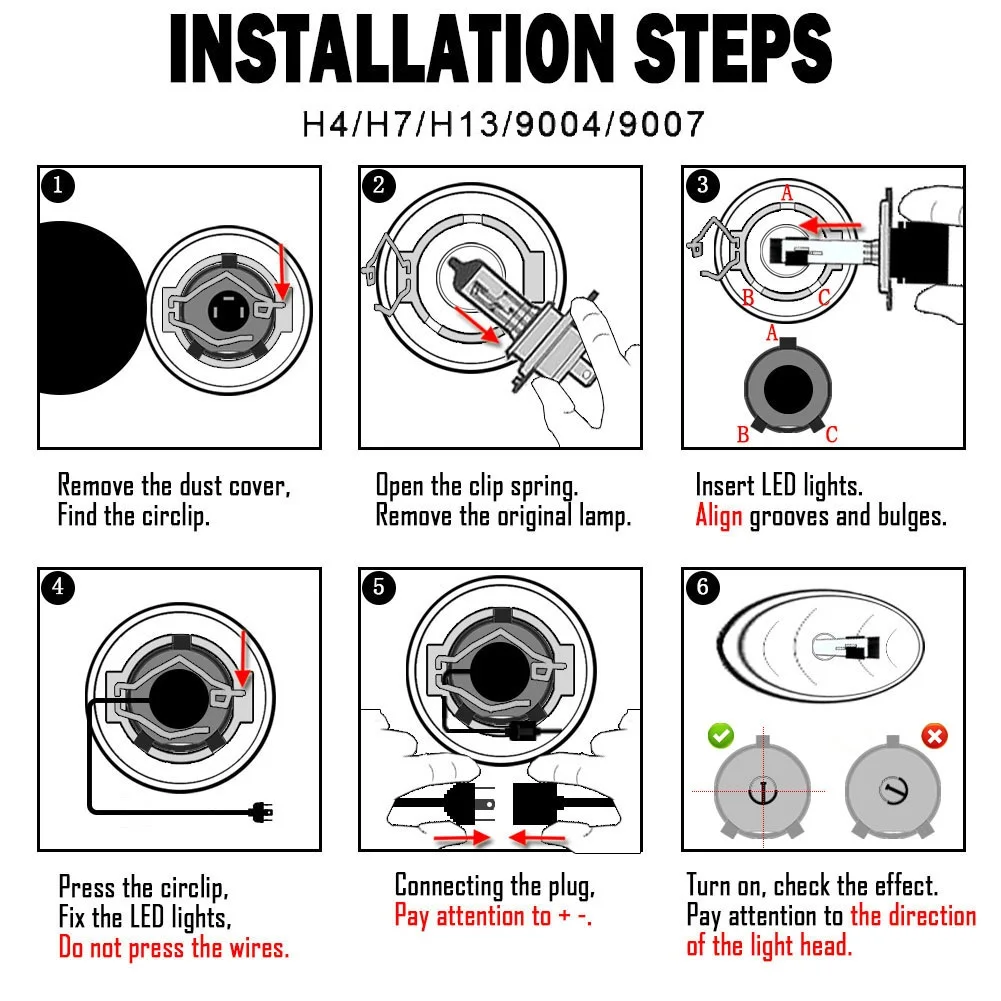 INSTALLATION STEPS

H4/H7/H13/9004/9007

1

Remove the dust cover,
Find the circlip.

2

Open the clip spring.
Remove the original lamp.

3

A
B
C
A
B
C

Insert LED lights.
Align grooves and bulges.

4

Press the circlip,
Fix the LED lights,
Do not press the wires.

5

Connecting the plug,
Pay attention to + -.

6

Turn on, check the effect.
Pay attention to the direction of the light head.