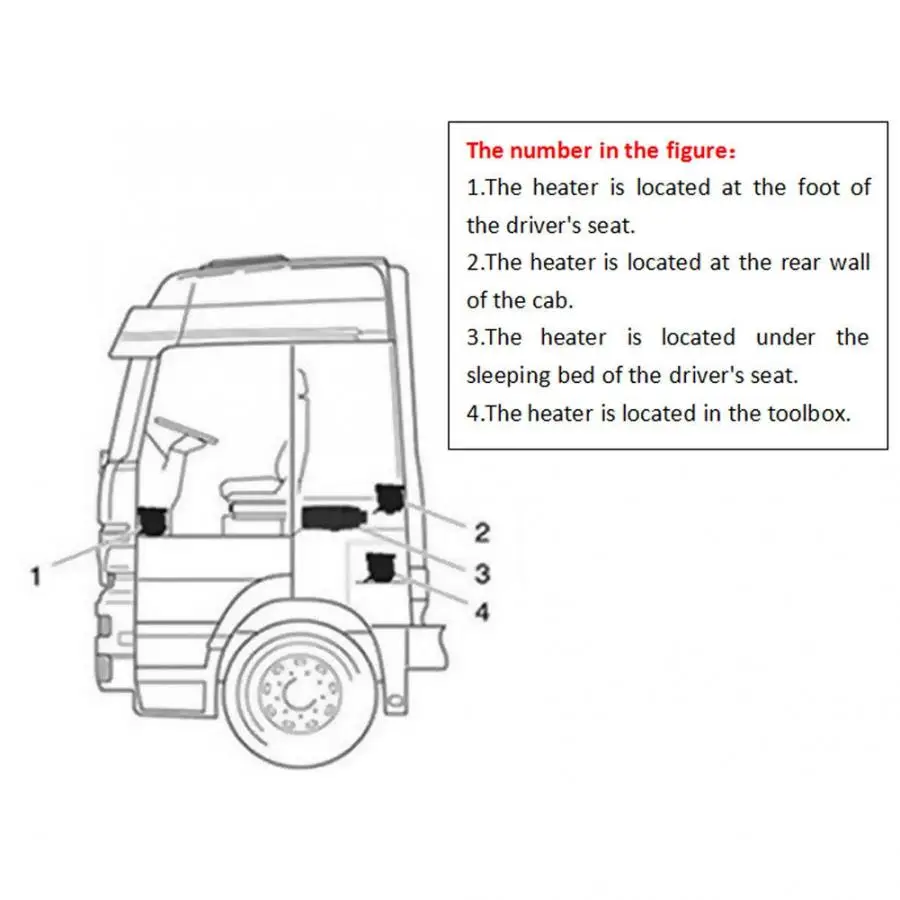 The number in the figure：
1.The heater is located at the foot of the driver's seat.
2.The heater is located at the rear wall of the cab.
3.The heater is located under the sleeping bed of the driver's seat.
4.The heater is located in the toolbox.

1
2
3
4