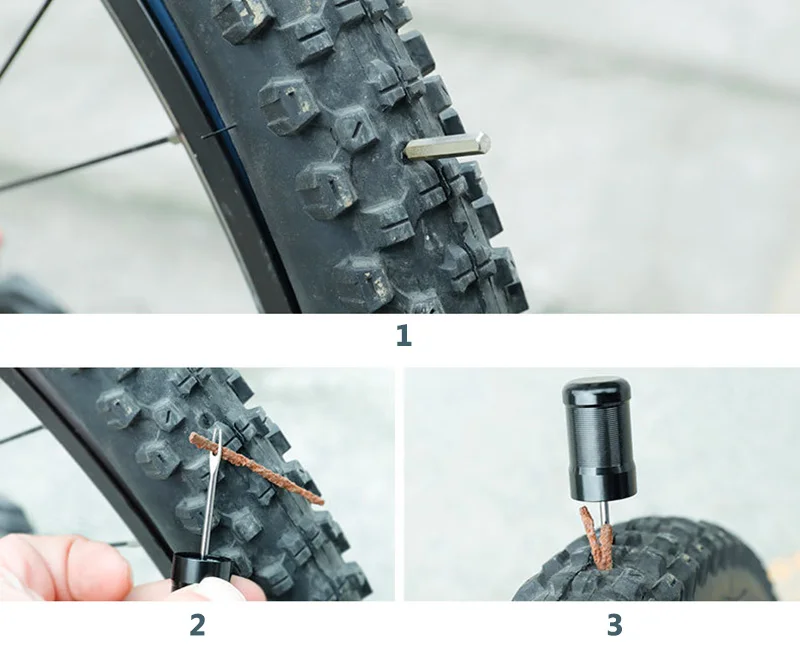 1

2

3