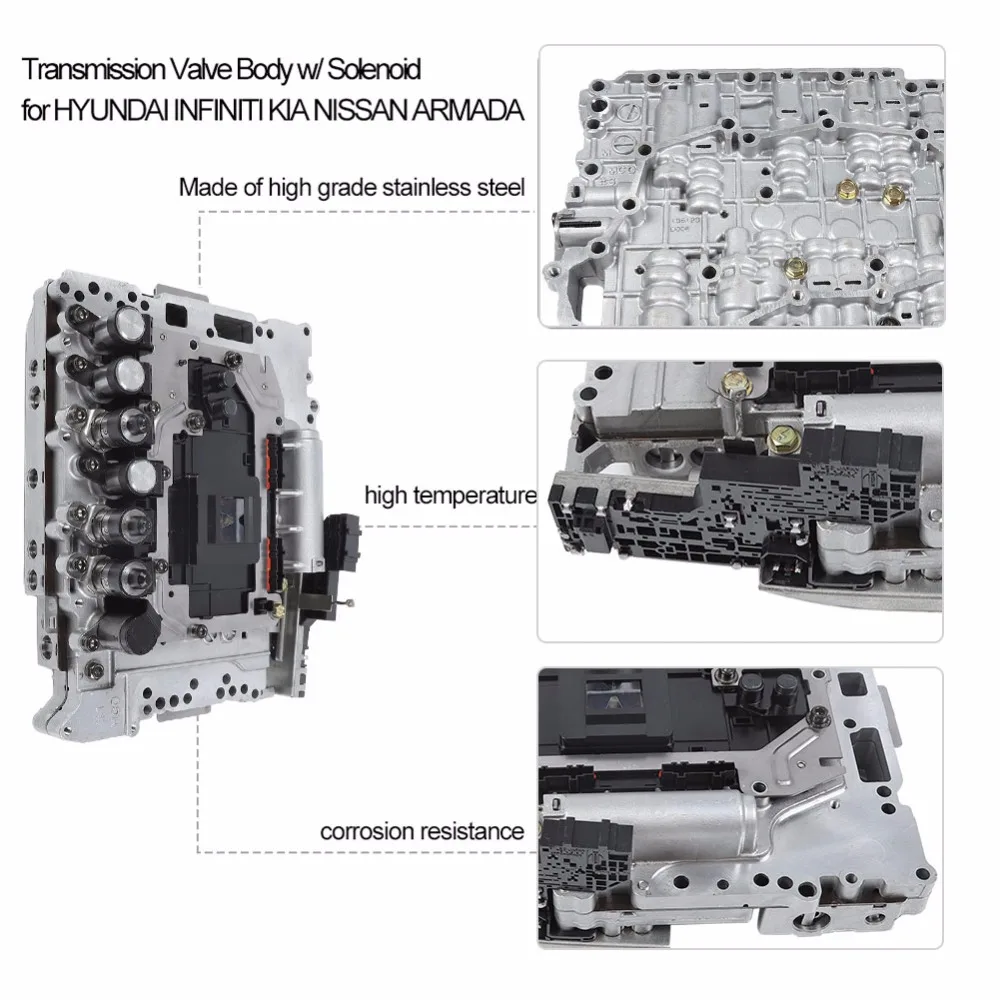 Transmission Valve Body w/ Solenoid
for HYUNDAI INFINITI KIA NISSAN ARMADA

Made of high grade stainless steel

high temperature

corrosion resistance