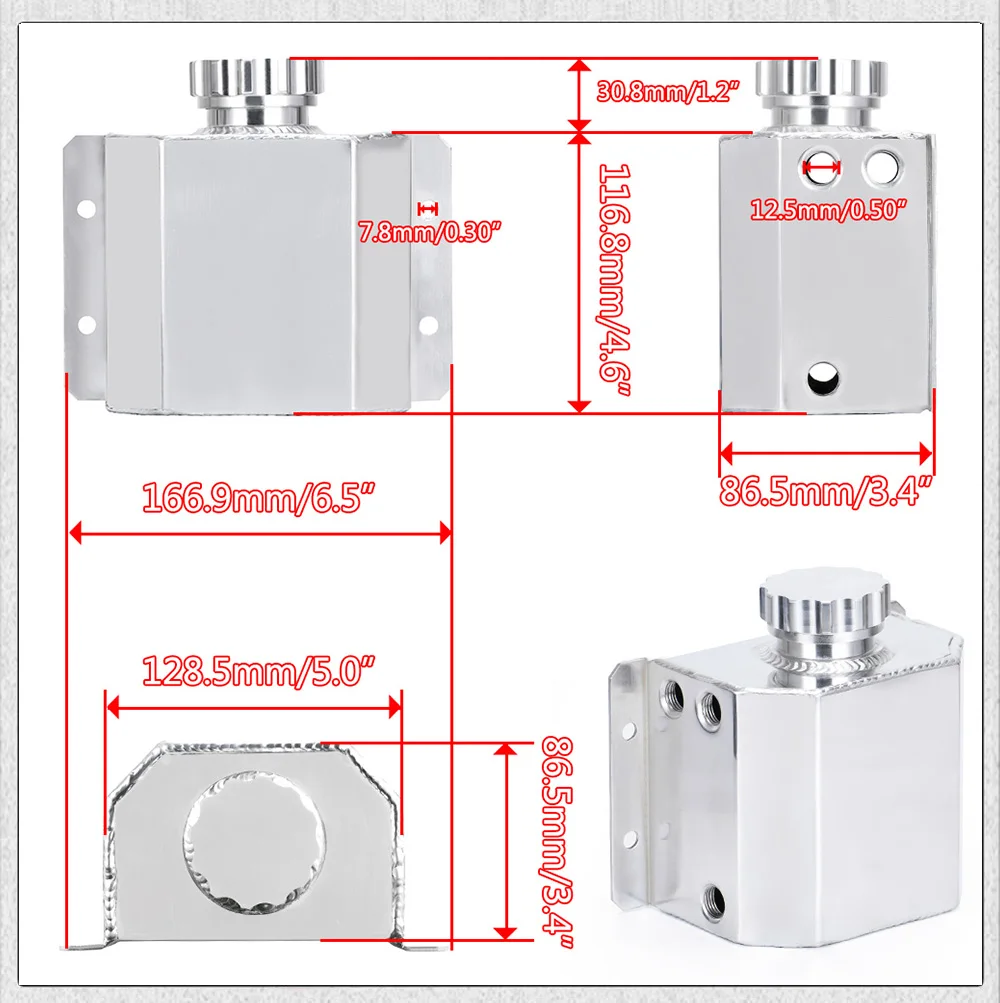 30.8mm/1.2"

7.8mm/0.30"

116.8mm/4.6"

12.5mm/0.50"

86.5mm/3.4"

166.9mm/6.5"

128.5mm/5.0"

86.5mm/3.4"