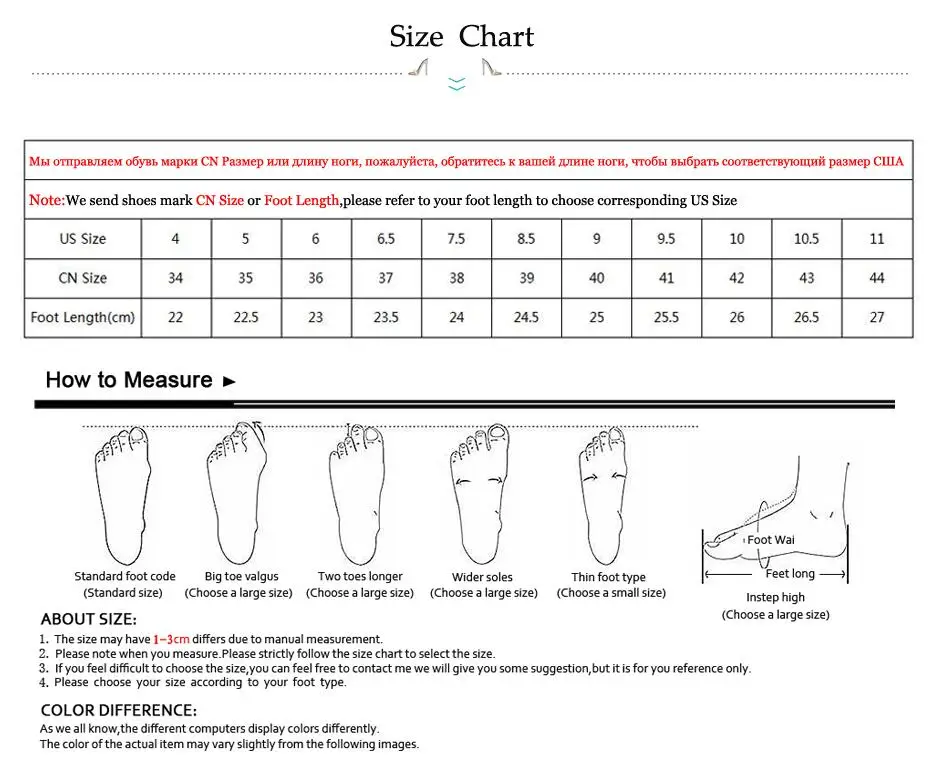 Size Chart

Мы отправляем обувь марки CN Размер или длину ноги, пожалуйста, обратитесь к вашей длине ноги, чтобы выбрать соответствующий размер США

Note:We send shoes mark CN Size or Foot Length,please refer to your foot length to choose corresponding US Size

| US Size | 4 | 5 | 6 | 6.5 | 7.5 | 8.5 | 9 | 9.5 | 10 | 10.5 | 11 |
|---|---|---|---|---|---|---|---|---|---|---|---|
| CN Size | 34 | 35 | 36 | 37 | 38 | 39 | 40 | 41 | 42 | 43 | 44 |
| Foot Length(cm) | 22 | 22.5 | 23 | 23.5 | 24 | 24.5 | 25 | 25.5 | 26 | 26.5 | 27 |

How to Measure ►

Standard foot code
(Standard size)

Big toe valgus
(Choose a large size)

Two toes longer
(Choose a large size)

Wider soles
(Choose a large size)

Thin foot type
(Choose a small size)

Foot Wai
Feet long
Instep high
(Choose a large size)

ABOUT SIZE:
1. The size may have 1–3cm differs due to manual measurement.
2. Please note when you measure.Please strictly follow the size chart to select the size.
3. If you feel difficult to choose the size,you can feel free to contact me we will give you some suggestion,but it is for you reference only.
4. Please choose your size according to your foot type.

COLOR DIFFERENCE:
As we all know,the different computers display colors differently.
The color of the actual item may vary slightly from the following images.