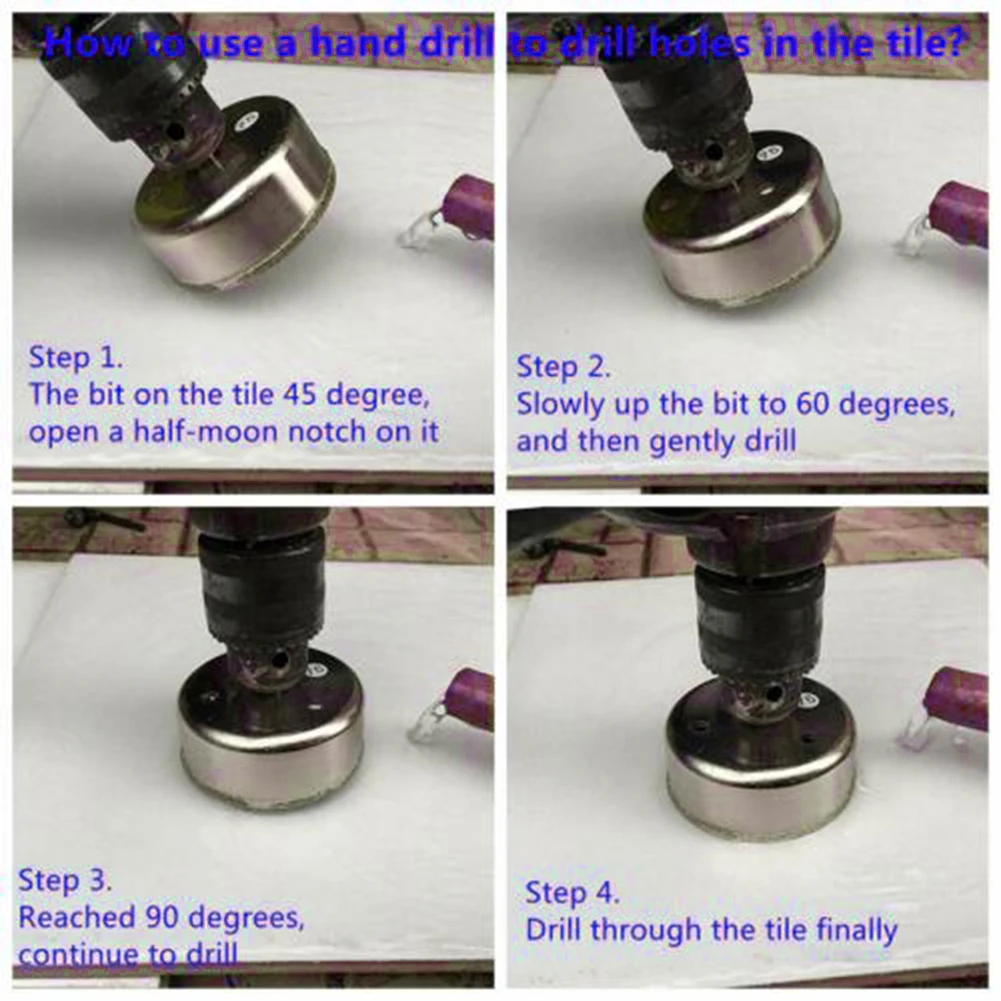 How to use a hand drill to drill holes in the tile?

Step 1.
The bit on the tile 45 degree, open a half-moon notch on it

Step 2.
Slowly up the bit to 60 degrees, and then gently drill

Step 3.
Reached 90 degrees, continue to drill

Step 4.
Drill through the tile finally