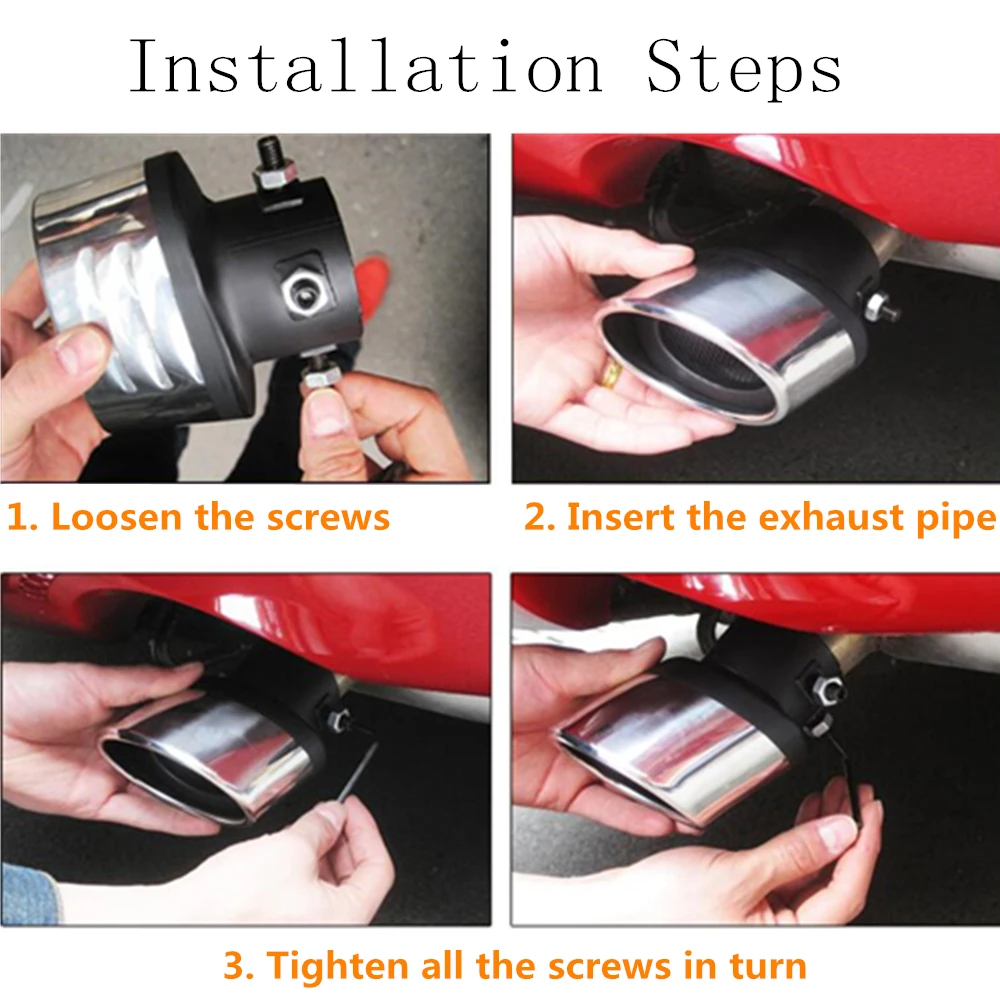 Installation Steps

1. Loosen the screws

2. Insert the exhaust pipe

3. Tighten all the screws in turn