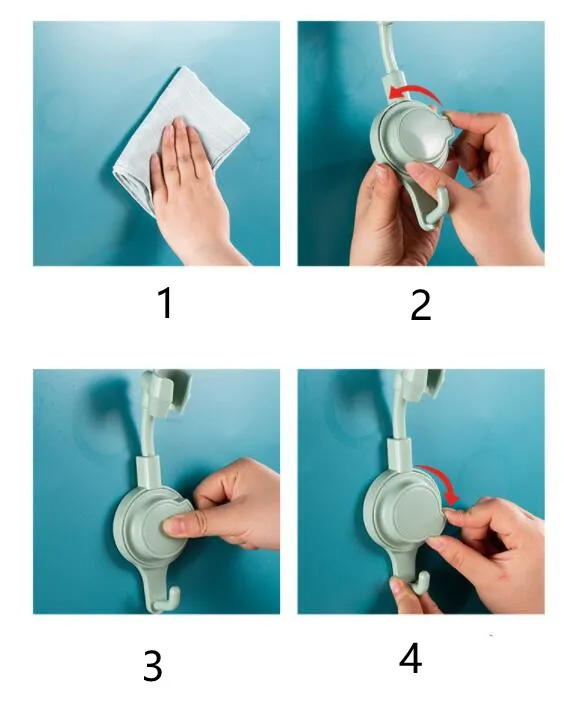 1

2

3

4