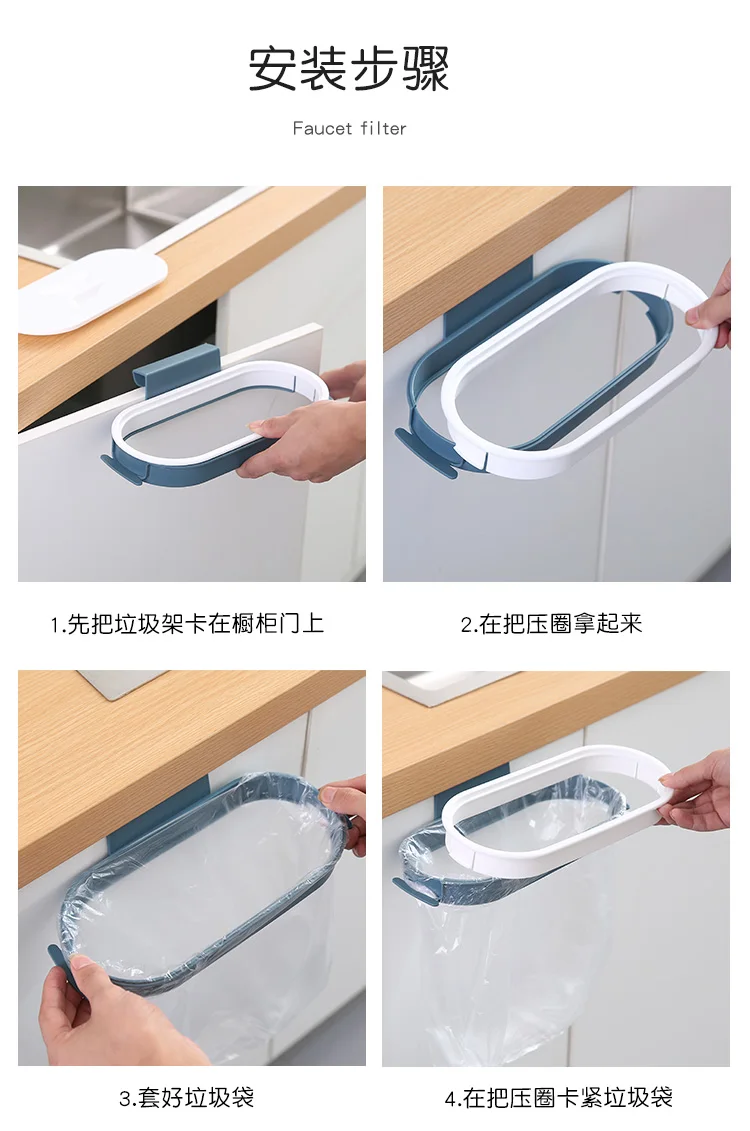 安装步骤

Faucet filter

1.先把垃圾架卡在橱柜门上

2.在把压圈拿起来

3.套好垃圾袋

4.在把压圈卡紧垃圾袋