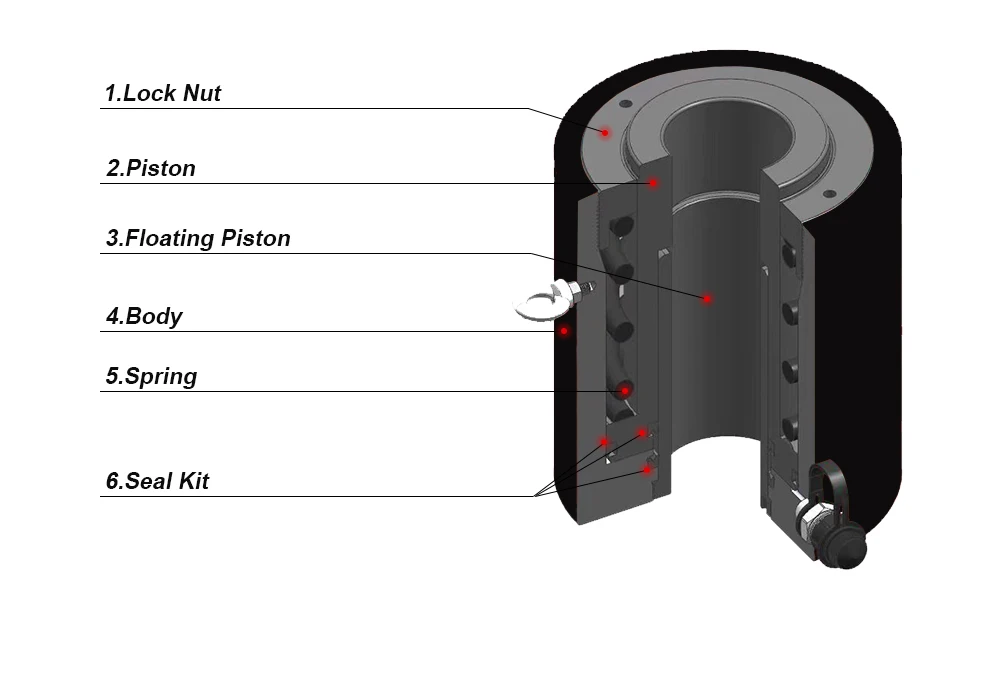 1.Lock Nut

2.Piston

3.Floating Piston

4.Body

5.Spring

6.Seal Kit