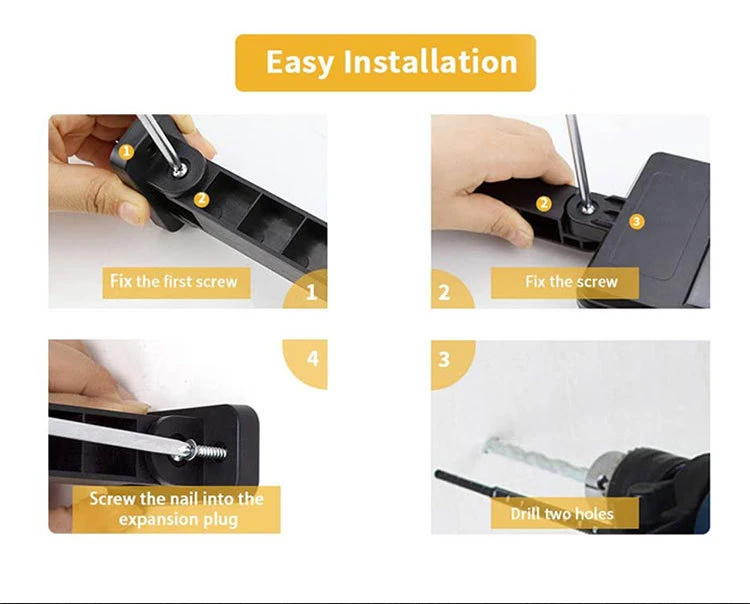 Easy Installation

1
2
Fix the first screw
1

2
3
Fix the screw
2

4
Screw the nail into the expansion plug

3
Drill two holes