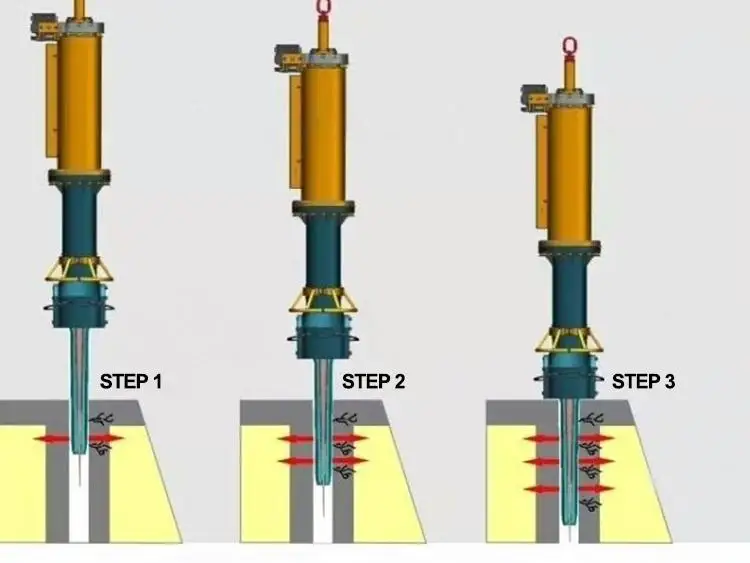 STEP 1

STEP 2

STEP 3