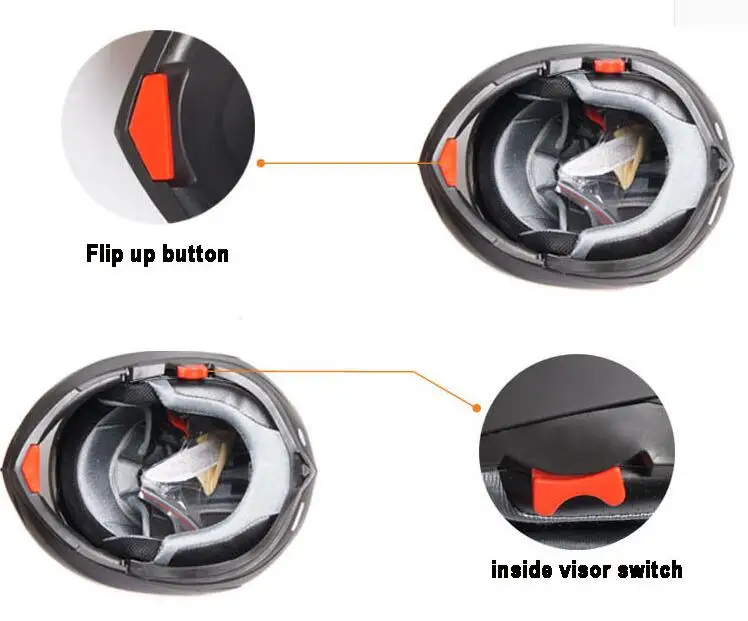 Flip up button

inside visor switch