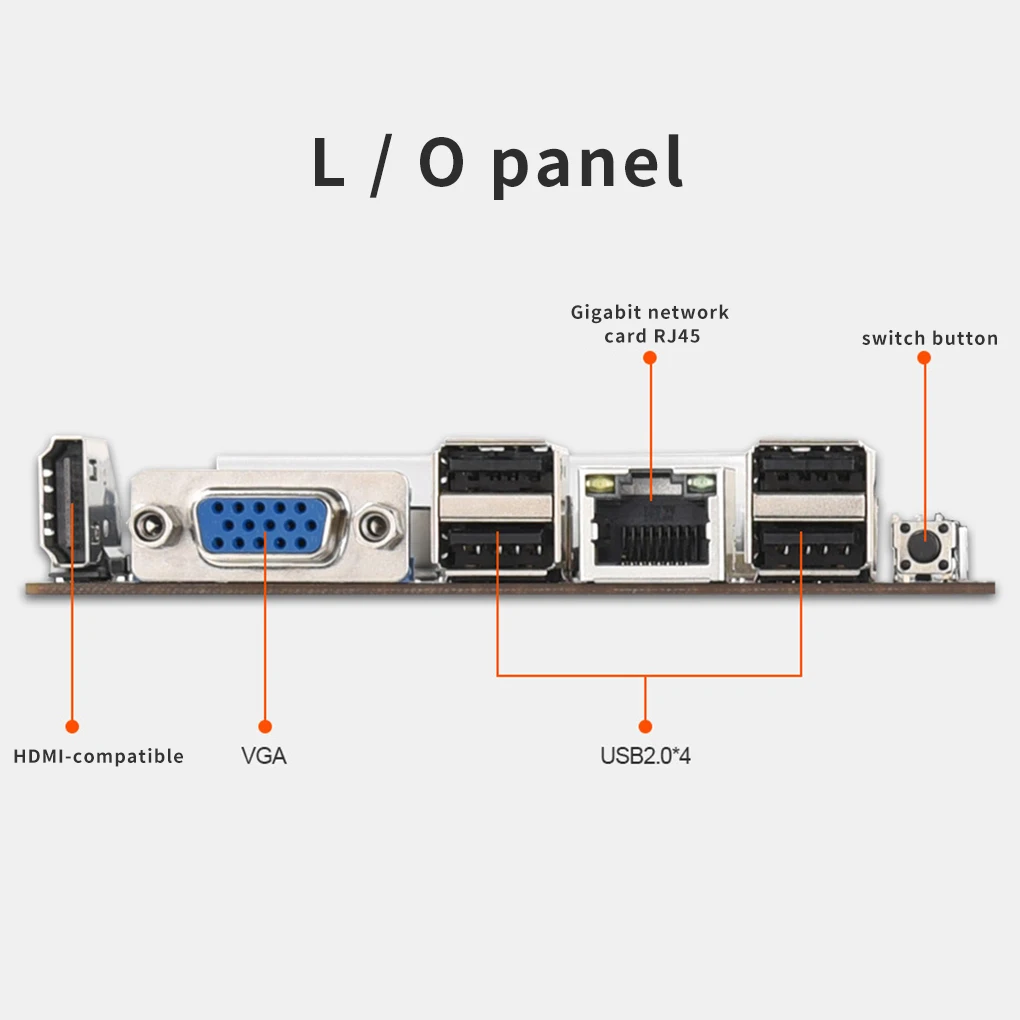 L / O panel

Gigabit network card RJ45

switch button

HDMI-compatible

VGA

USB2.0*4