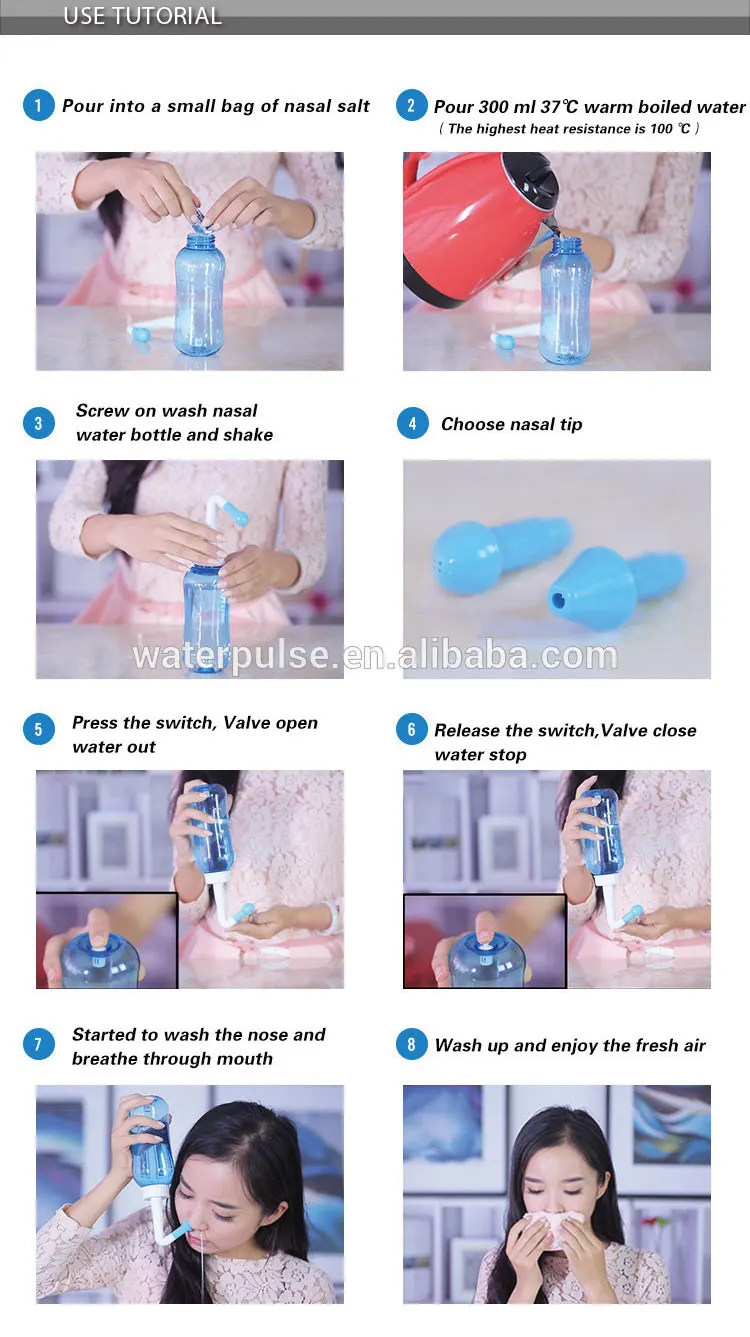 USE TUTORIAL

1 Pour into a small bag of nasal salt

2 Pour 300 ml 37℃ warm boiled water
( The highest heat resistance is 100 ℃ )

3 Screw on wash nasal water bottle and shake

4 Choose nasal tip

waterpulse.en.alibaba.com

5 Press the switch, Valve open water out

6 Release the switch,Valve close water stop

7 Started to wash the nose and breathe through mouth

8 Wash up and enjoy the fresh air