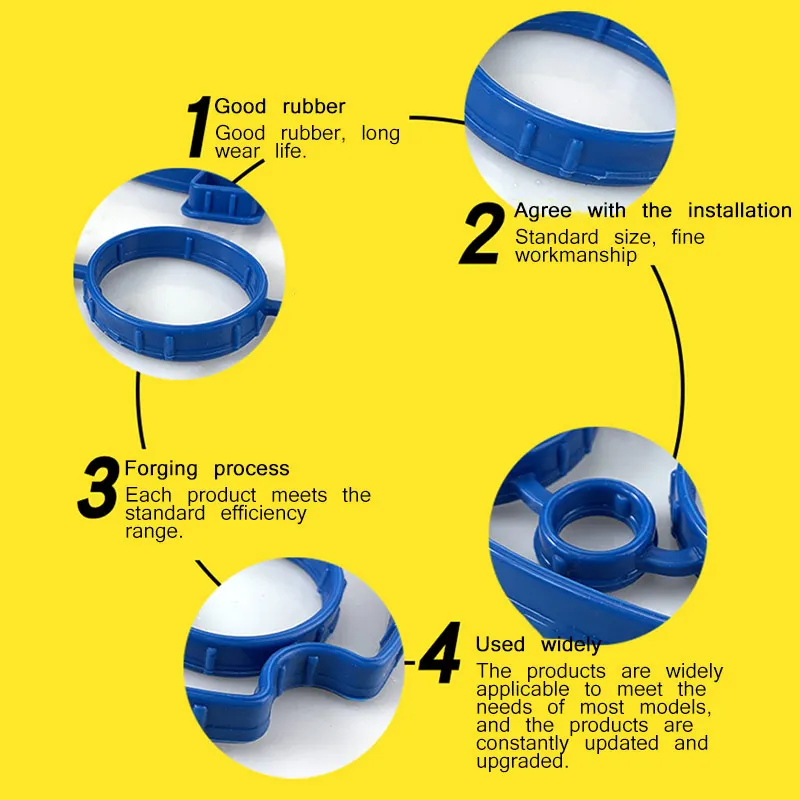 1 Good rubber
Good rubber, long wear life.

2 Agree with the installation
Standard size, fine workmanship

3 Forging process
Each product meets the standard efficiency range.

4 Used widely
The products are widely applicable to meet the needs of most models, and the products are constantly updated and upgraded.