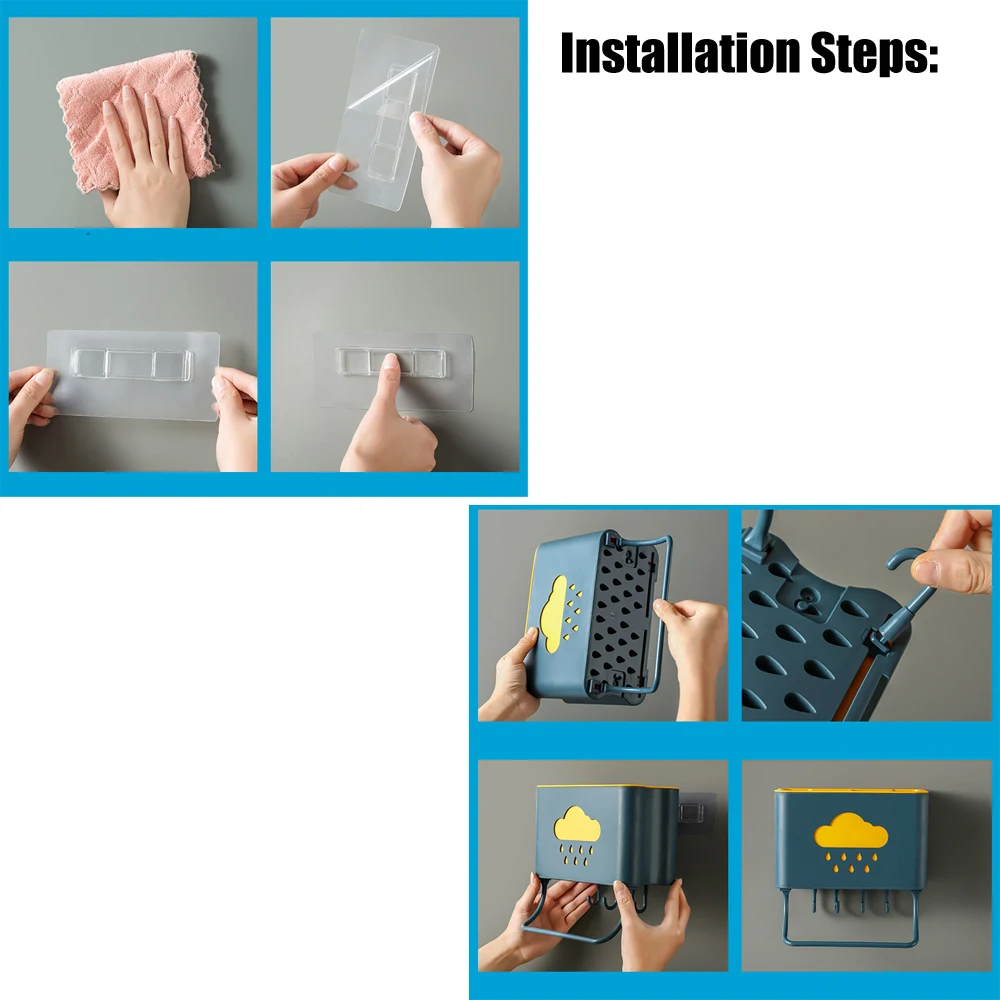 Installation Steps: