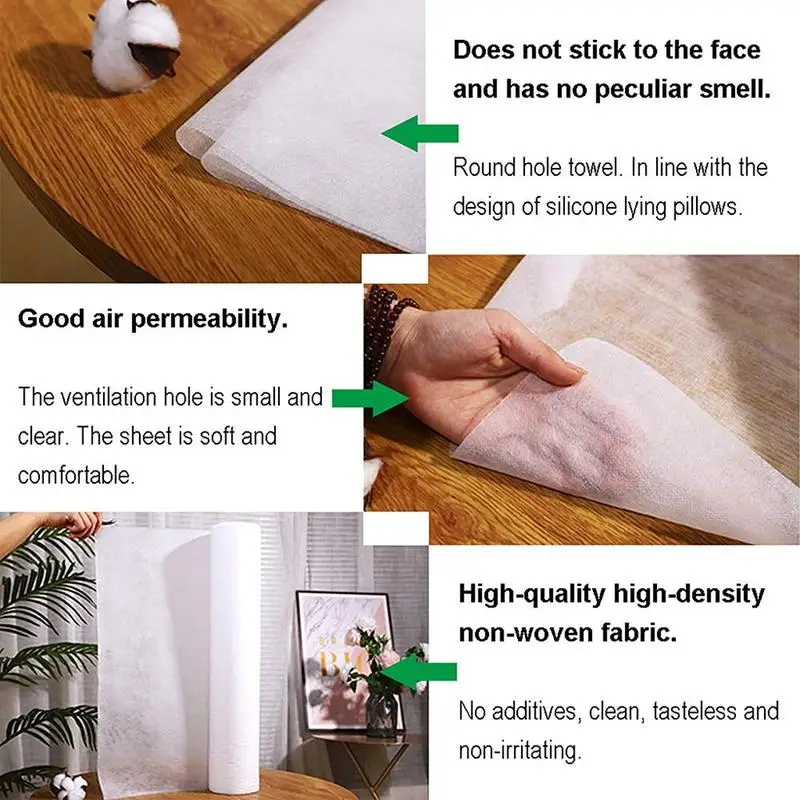 Does not stick to the face and has no peculiar smell.

Round hole towel. In line with the design of silicone lying pillows.

Good air permeability.

The ventilation hole is small and clear. The sheet is soft and comfortable.

High-quality high-density non-woven fabric.

No additives, clean, tasteless and non-irritating.