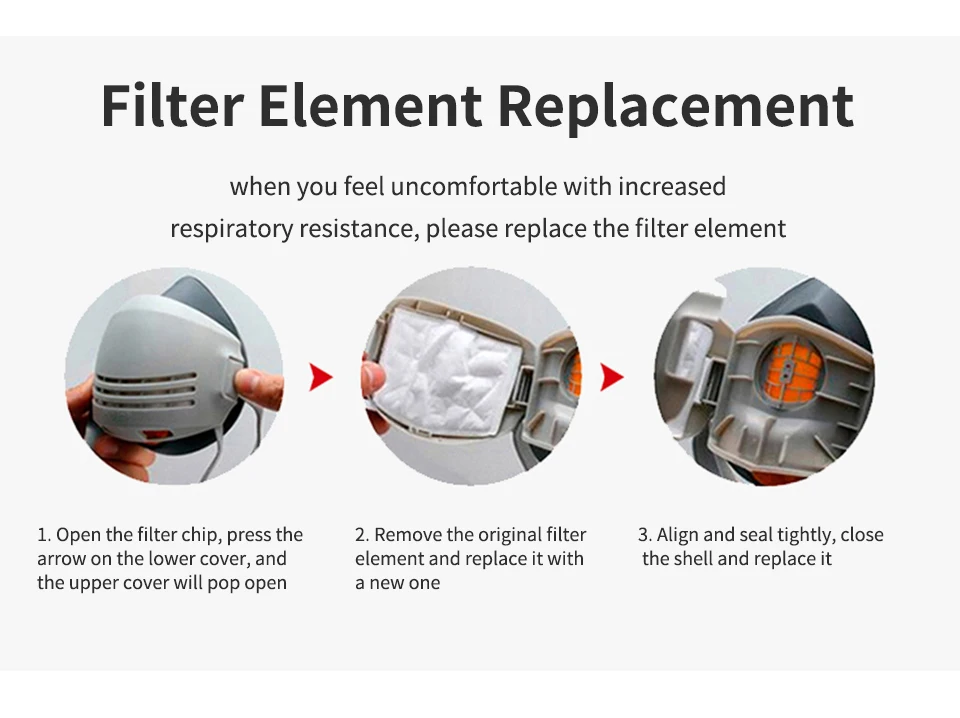 Filter Element Replacement

when you feel uncomfortable with increased respiratory resistance, please replace the filter element

1. Open the filter chip, press the arrow on the lower cover, and the upper cover will pop open

2. Remove the original filter element and replace it with a new one

3. Align and seal tightly, close the shell and replace it