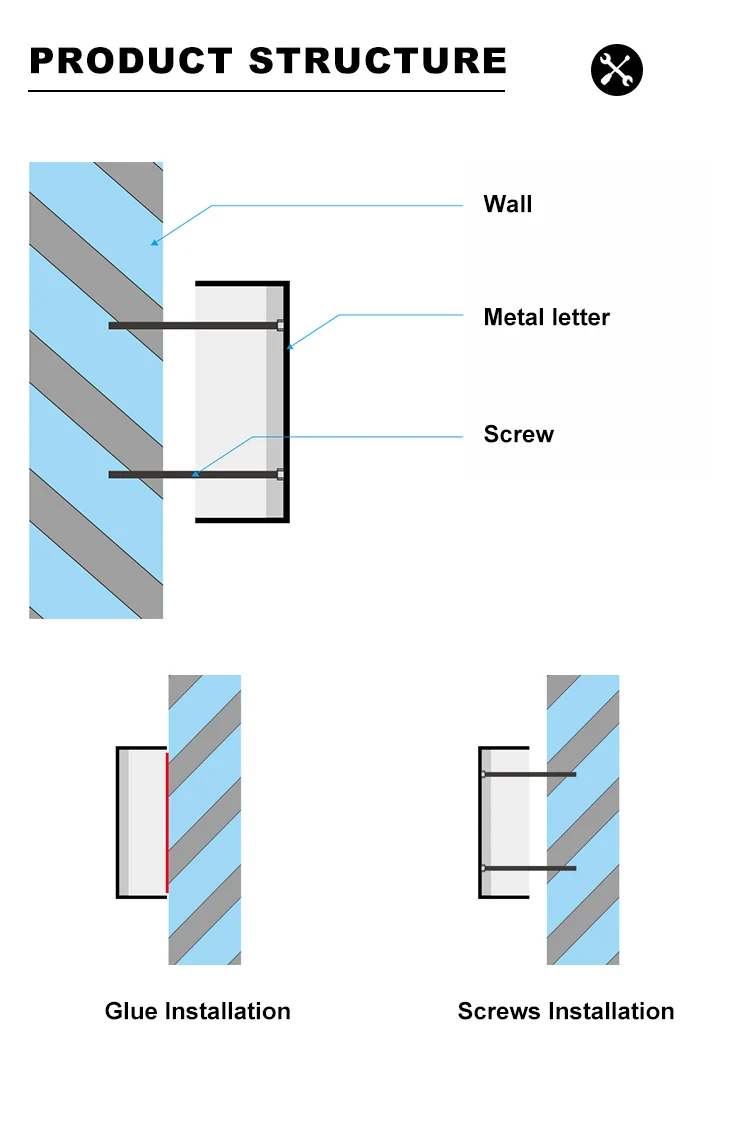 PRODUCT STRUCTURE

Wall

Metal letter

Screw

Glue Installation

Screws Installation