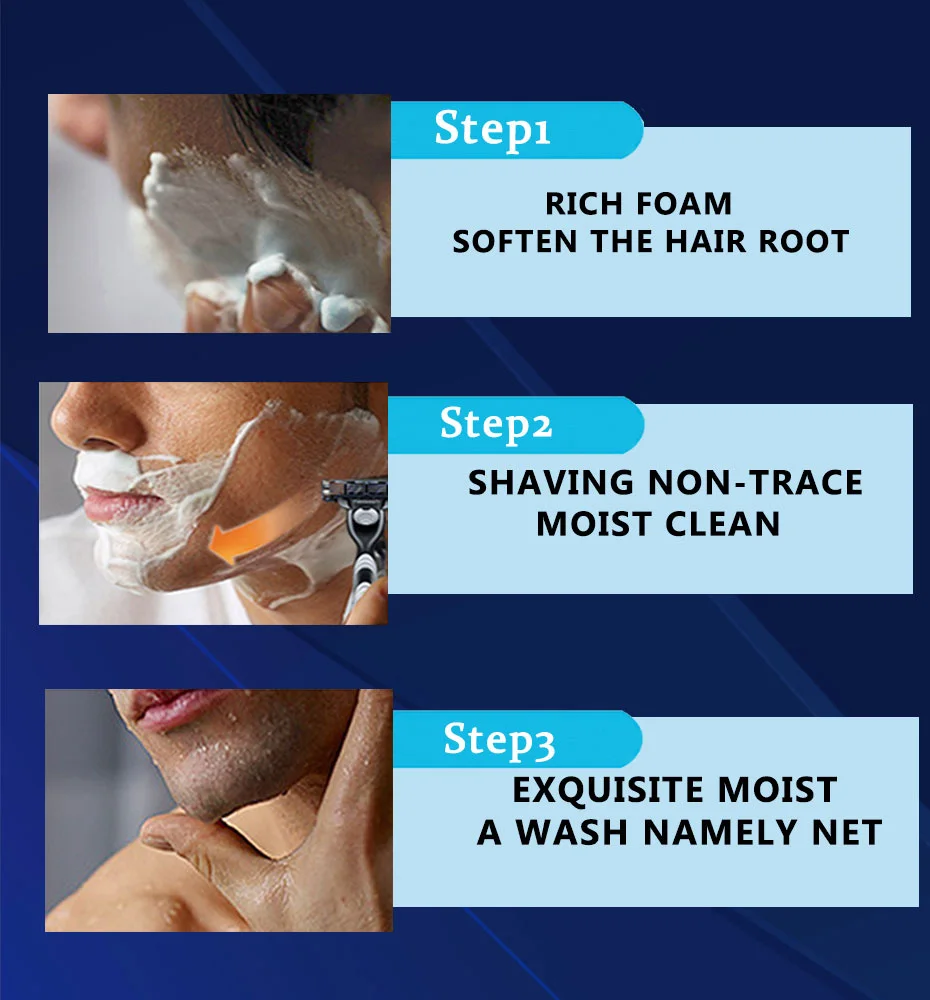 Step1

RICH FOAM
SOFTEN THE HAIR ROOT

Step2

SHAVING NON-TRACE
MOIST CLEAN

Step3

EXQUISITE MOIST
A WASH NAMELY NET