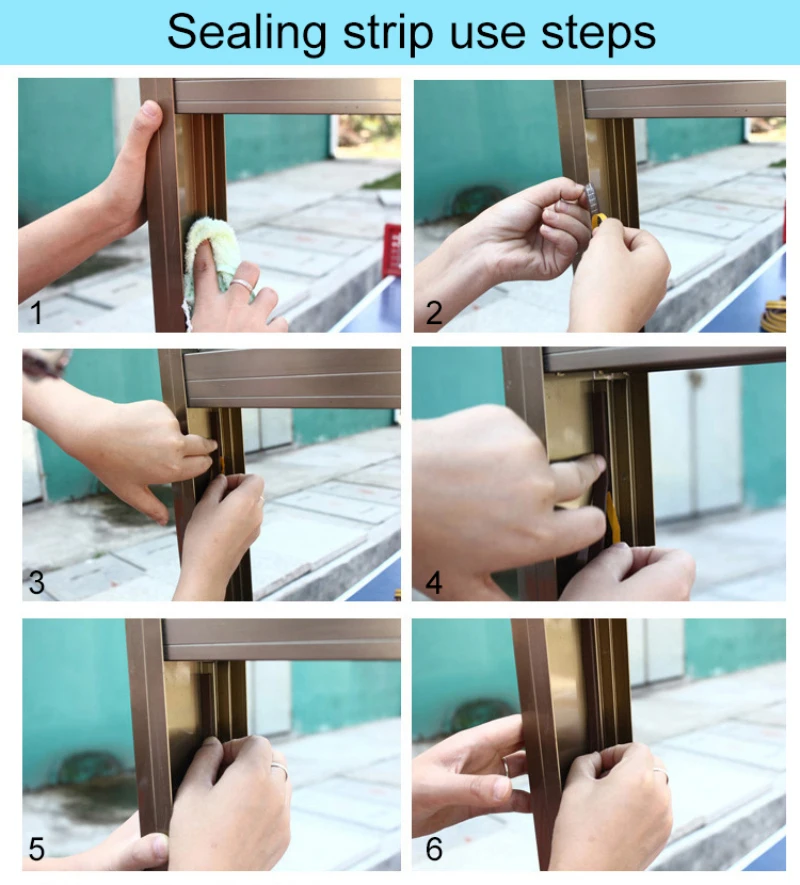 Sealing strip use steps

1

2

3

4

5

6