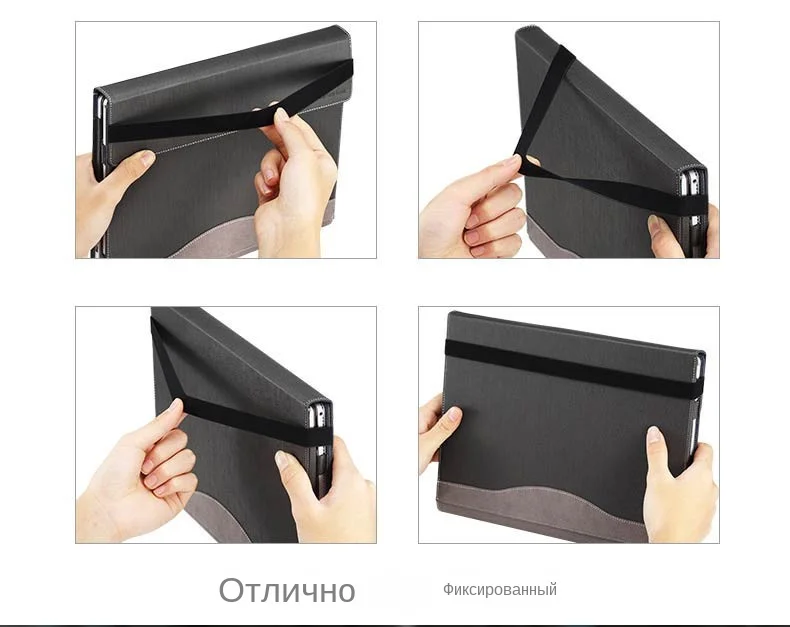 Отлично Фиксированный