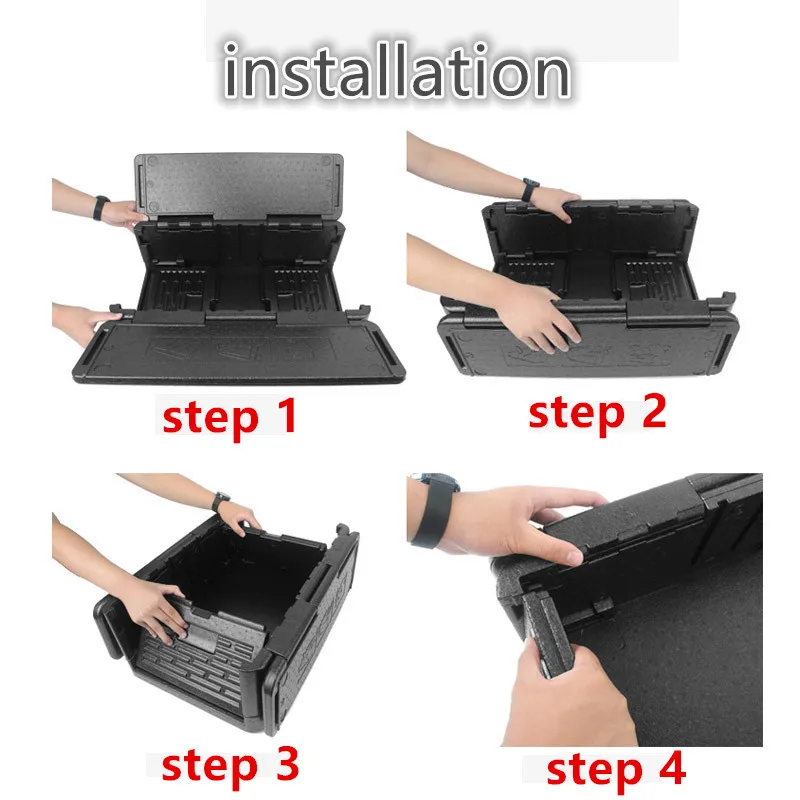 installation

step 1

step 2

step 3

step 4