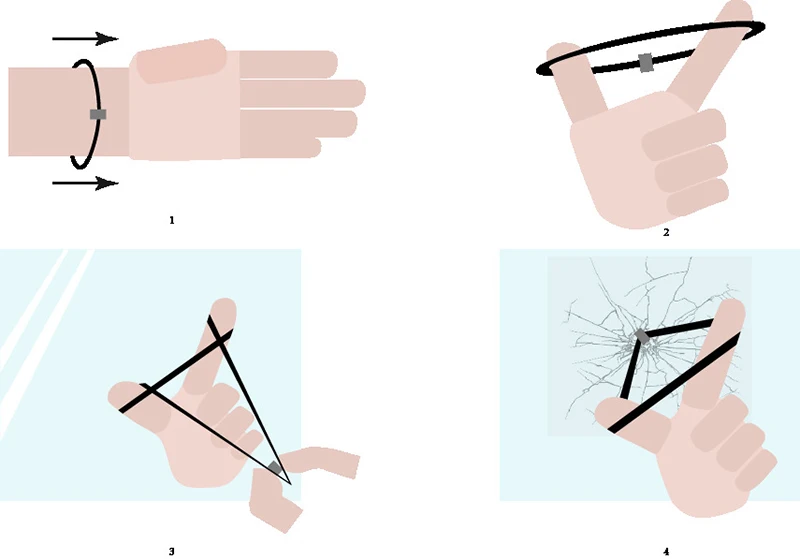 1

2

3

4