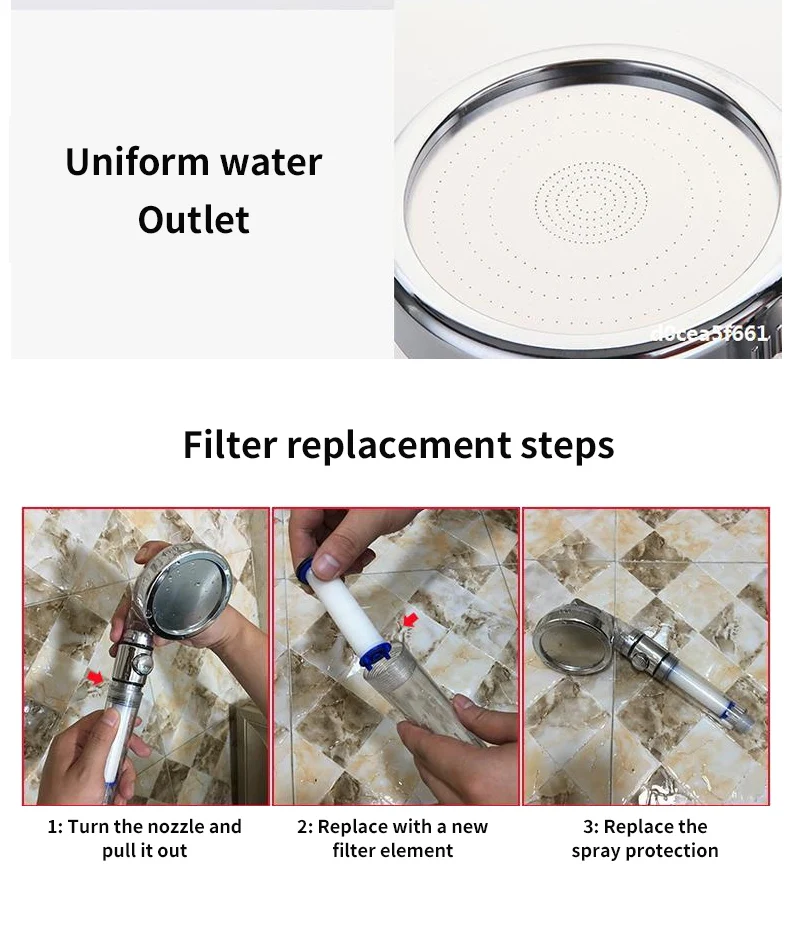 Uniform water Outlet

d0cea5f661

Filter replacement steps

1: Turn the nozzle and pull it out

2: Replace with a new filter element

3: Replace the spray protection