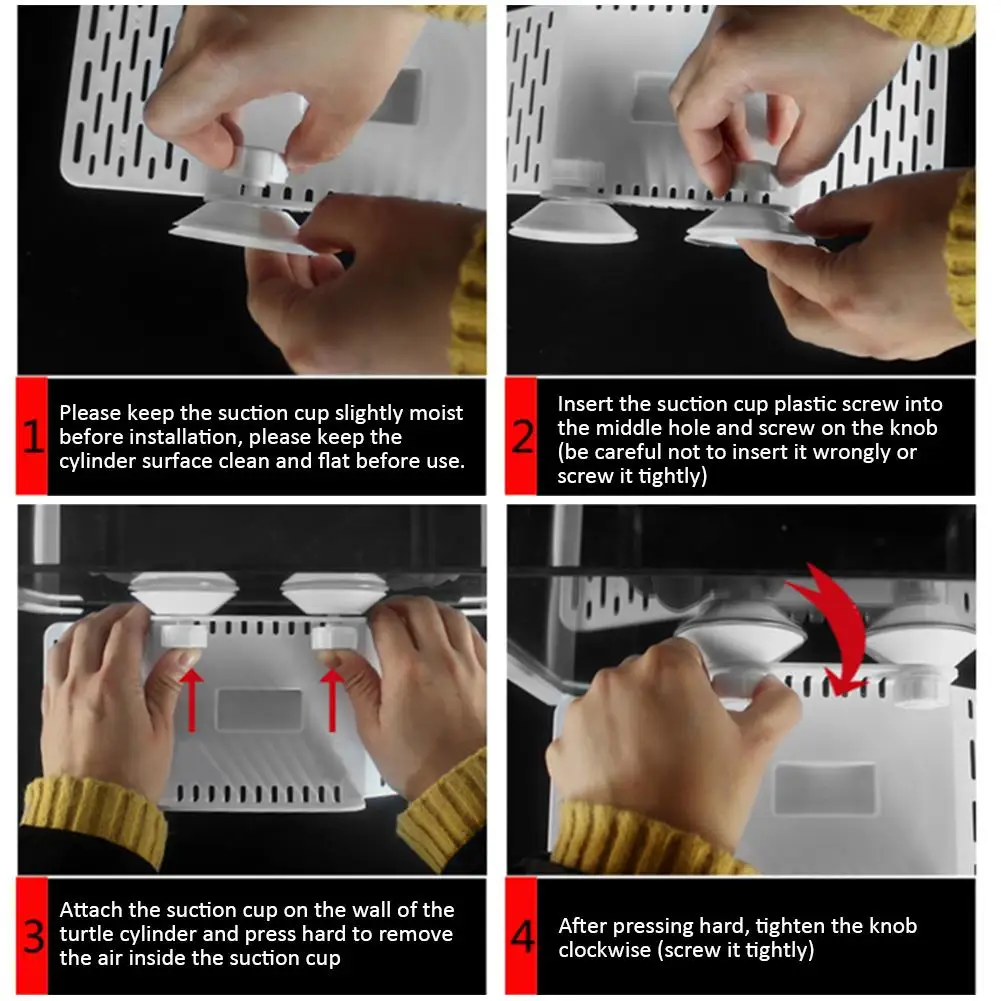 1
Please keep the suction cup slightly moist before installation, please keep the cylinder surface clean and flat before use.

2
Insert the suction cup plastic screw into the middle hole and screw on the knob (be careful not to insert it wrongly or screw it tightly)

3
Attach the suction cup on the wall of the turtle cylinder and press hard to remove the air inside the suction cup

4
After pressing hard, tighten the knob clockwise (screw it tightly)