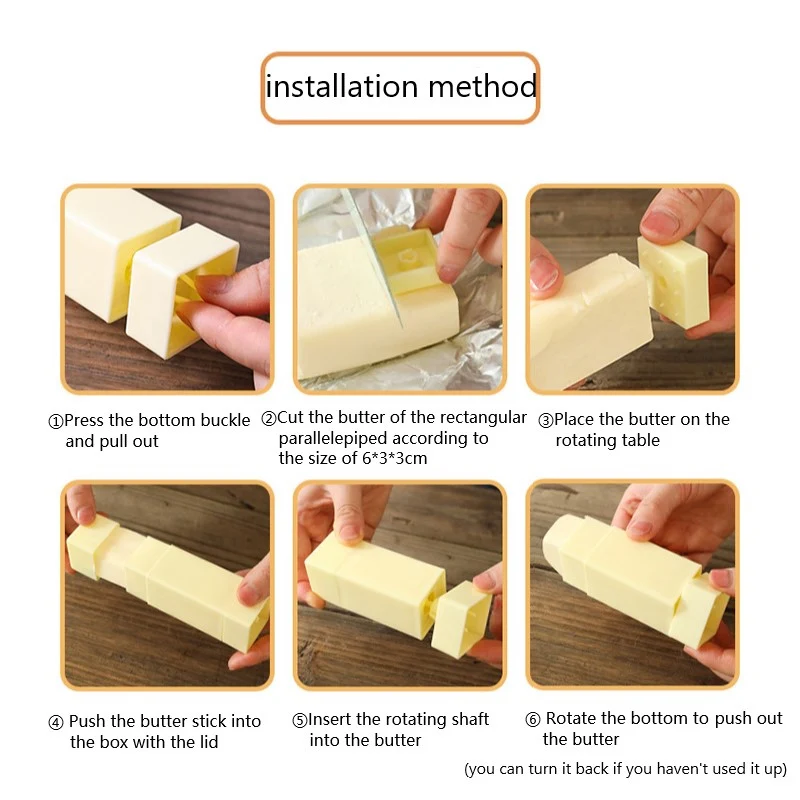 installation method

①Press the bottom buckle and pull out

②Cut the butter of the rectangular parallelepiped according to the size of 6*3*3cm

③Place the butter on the rotating table

④ Push the butter stick into the box with the lid

⑤Insert the rotating shaft into the butter

⑥ Rotate the bottom to push out the butter

(you can turn it back if you haven't used it up)