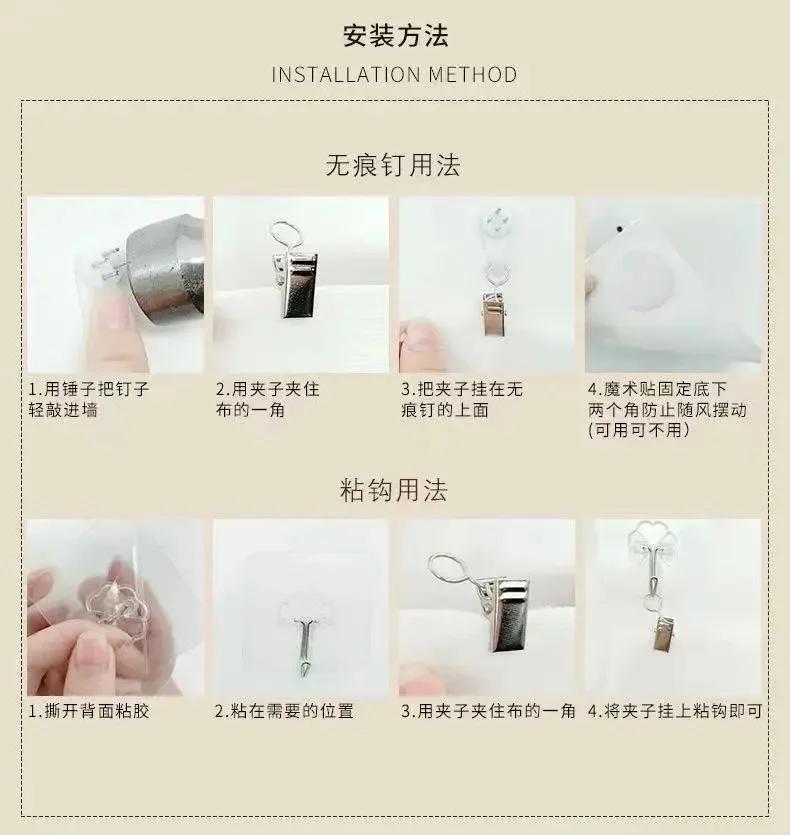 安装方法

INSTALLATION METHOD

无痕钉用法

1.用锤子把钉子轻敲进墙

2.用夹子夹住布的一角

3.把夹子挂在无痕钉的上面

4.魔术贴固定底下两个角防止随风摆动(可用可不用)

粘钩用法

1.撕开背面粘胶

2.粘在需要的位置

3.用夹子夹住布的一角

4.将夹子挂上粘钩即可