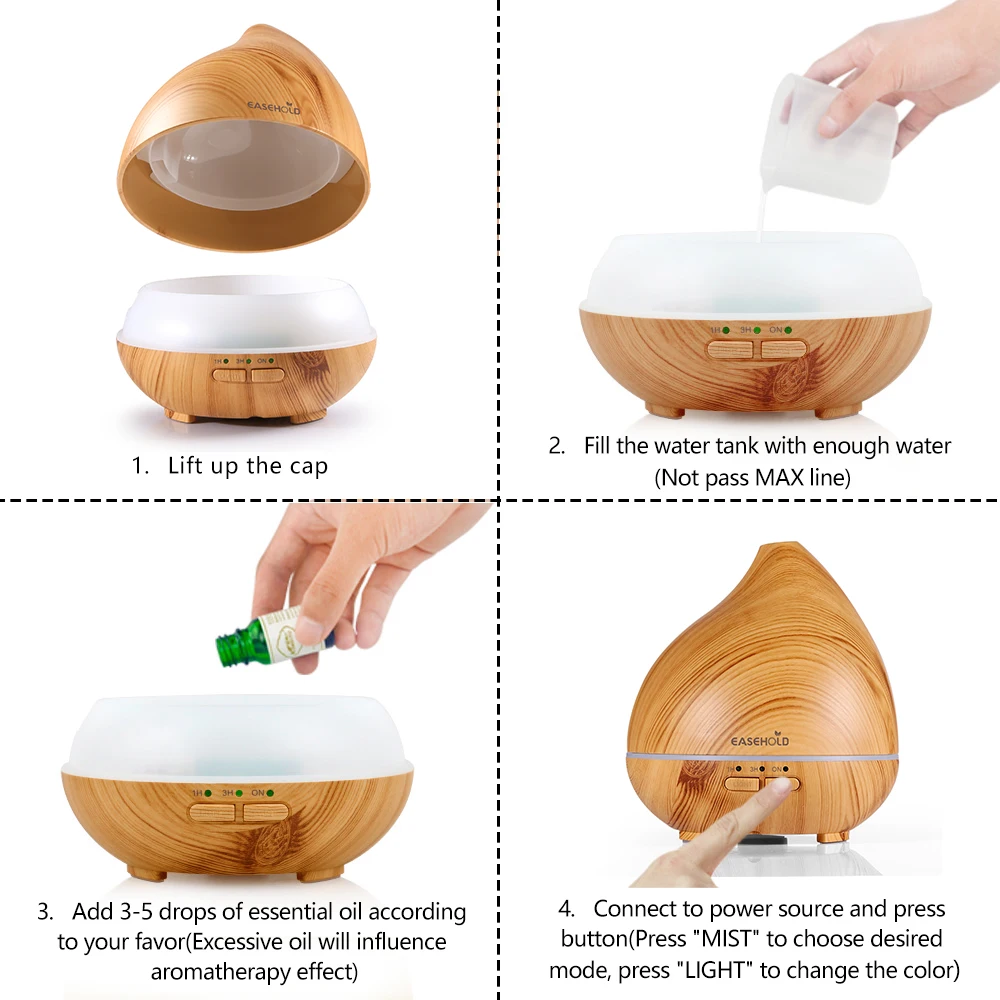 EASEHOLD

1H 3H ON

1. Lift up the cap

1H 3H ON

2. Fill the water tank with enough water (Not pass MAX line)

1H 3H ON

3. Add 3-5 drops of essential oil according to your favor(Excessive oil will influence aromatherapy effect)

EASEHOLD

3H ON

4. Connect to power source and press button(Press "MIST" to choose desired mode, press "LIGHT" to change the color)