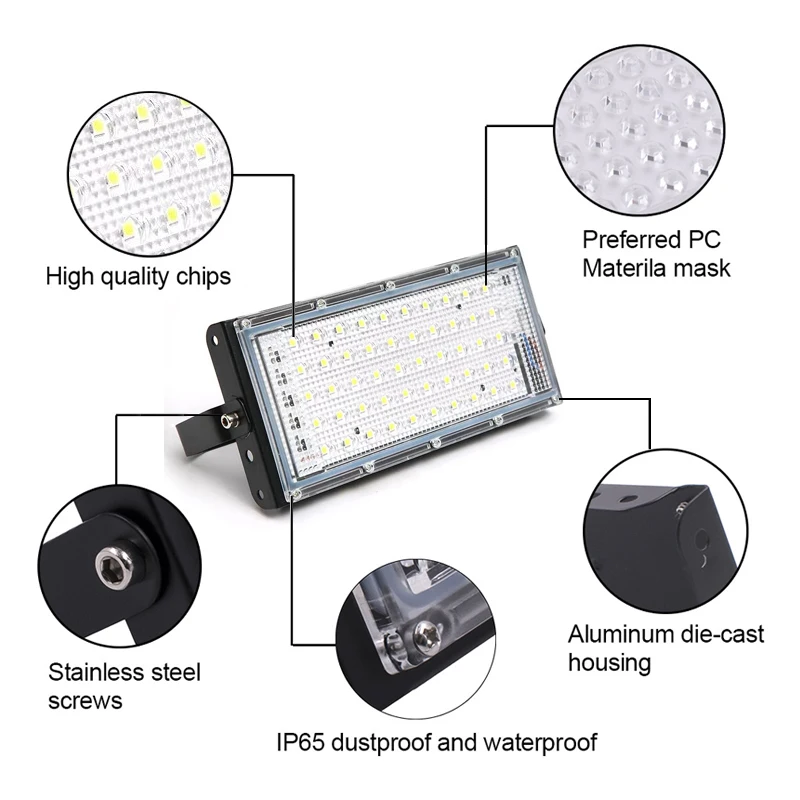 High quality chips

Preferred PC Materila mask

Stainless steel screws

Aluminum die-cast housing

IP65 dustproof and waterproof