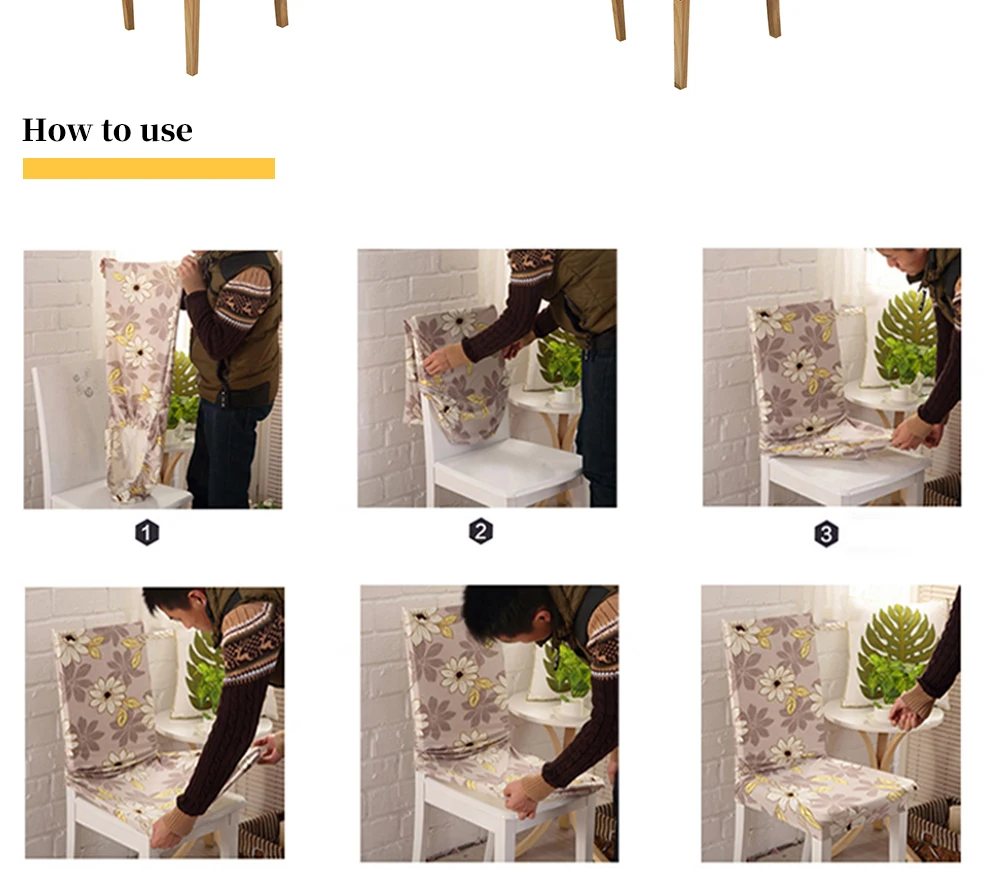 How to use

1

2

3