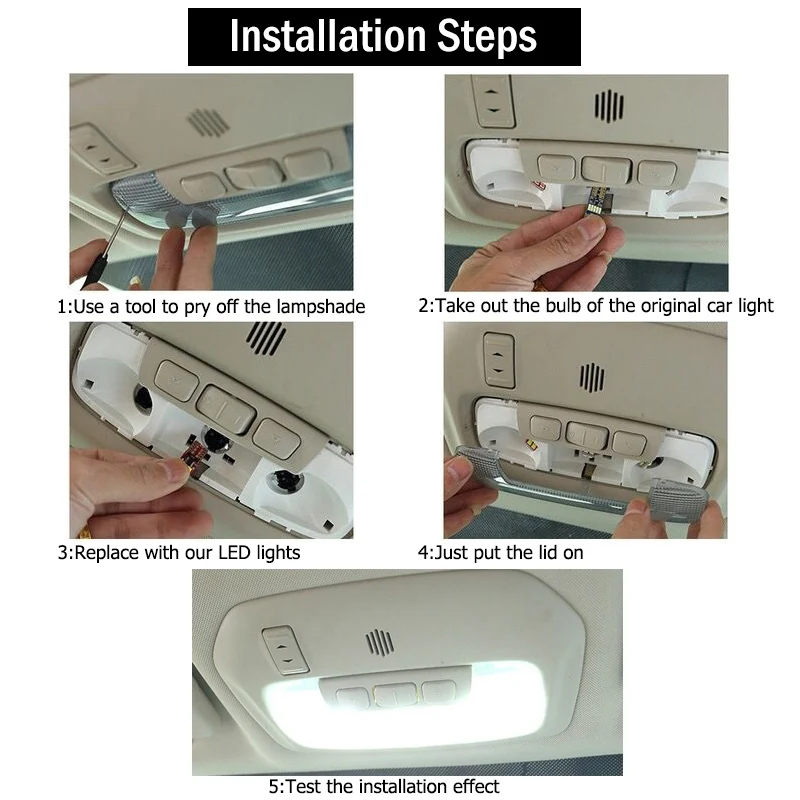 Installation Steps

1:Use a tool to pry off the lampshade

2:Take out the bulb of the original car light

3:Replace with our LED lights

4:Just put the lid on

5:Test the installation effect