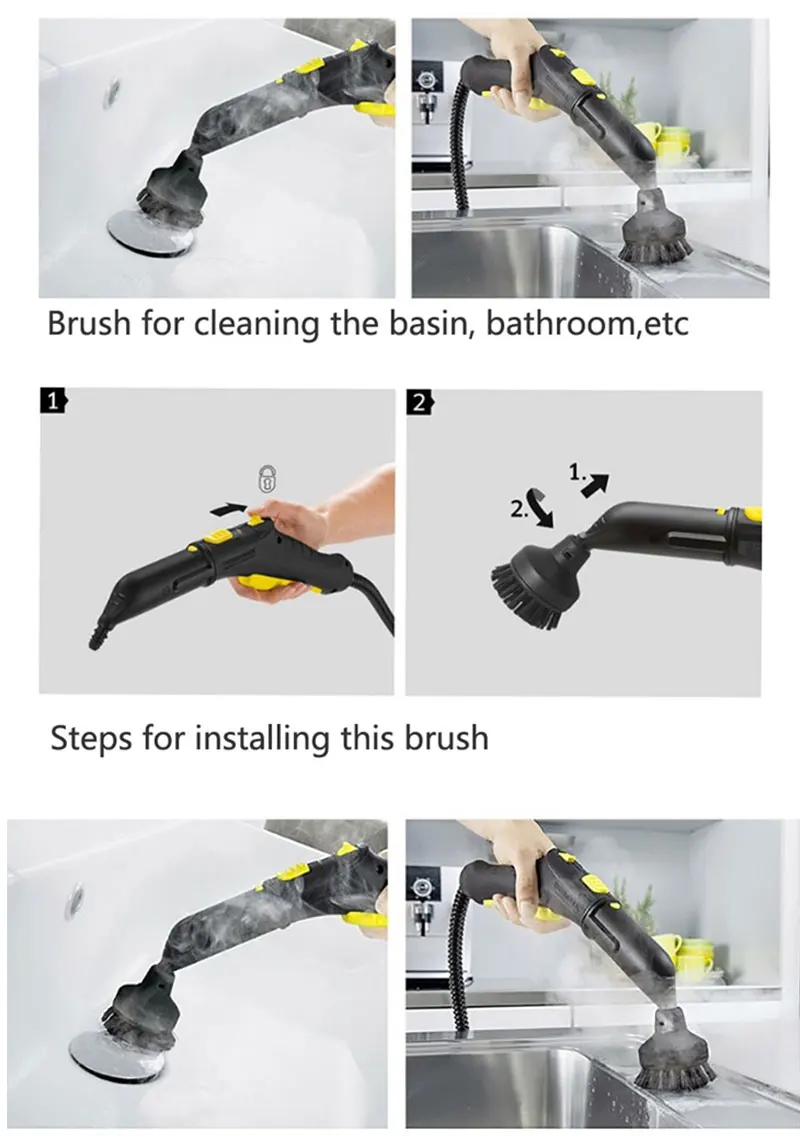 Brush for cleaning the basin, bathroom,etc

1

2

1.

2.

Steps for installing this brush