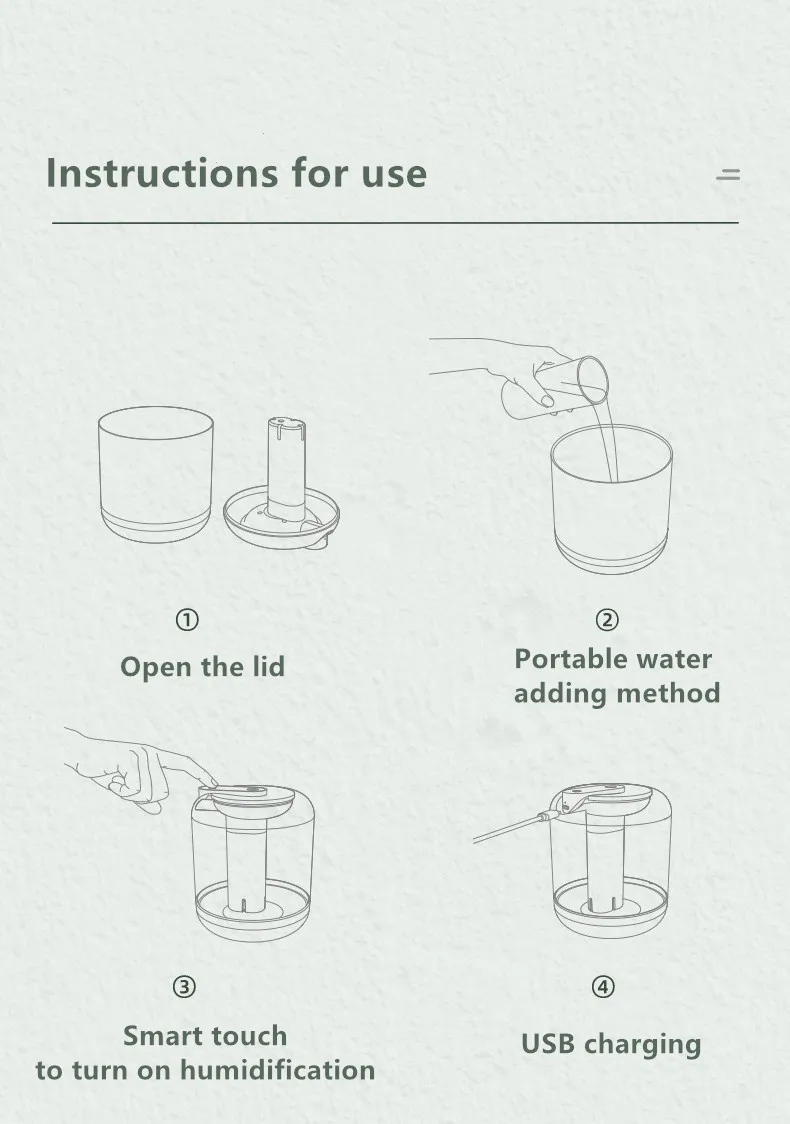 Instructions for use

①
Open the lid

②
Portable water adding method

③
Smart touch
to turn on humidification

④
USB charging