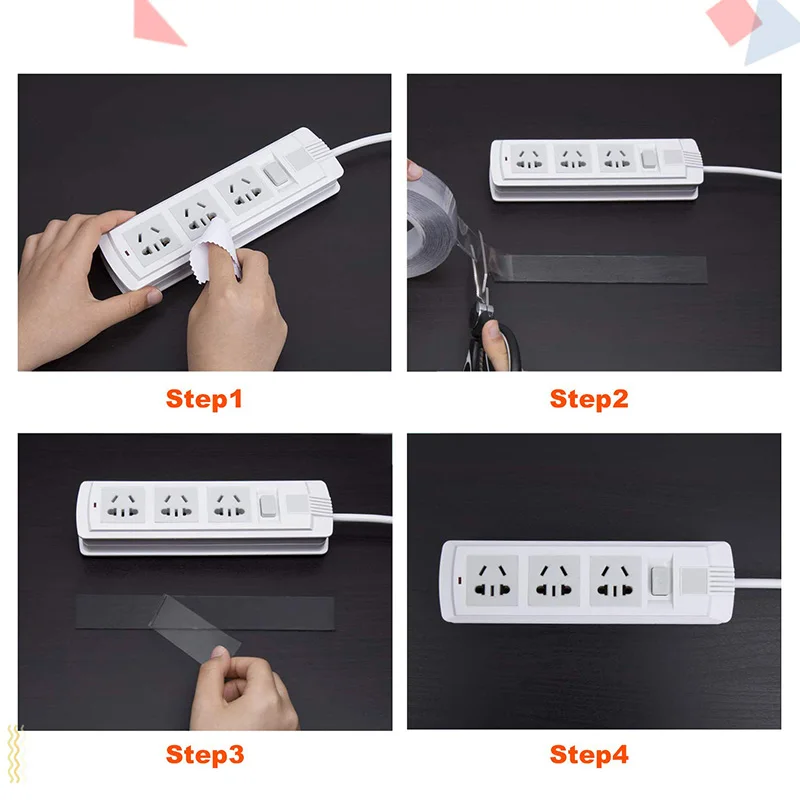 Step1

Step2

Step3

Step4