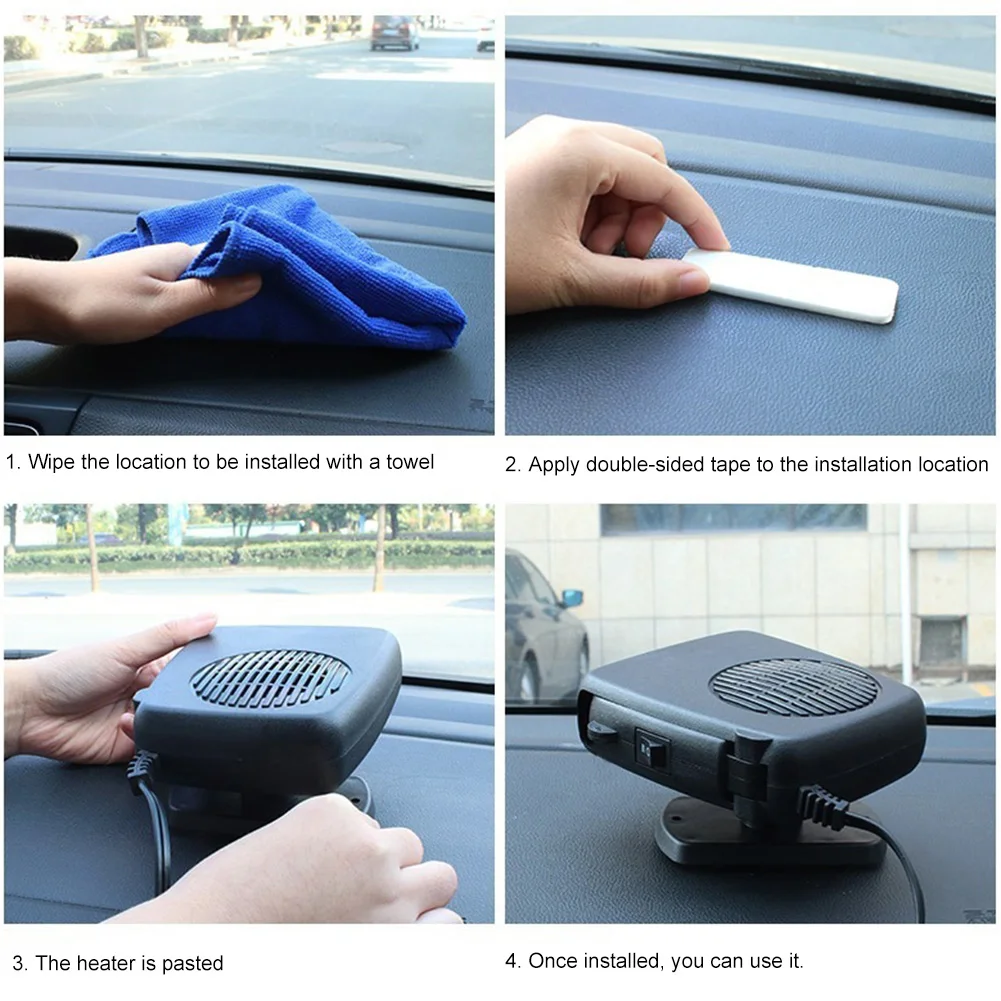 1. Wipe the location to be installed with a towel

2. Apply double-sided tape to the installation location

3. The heater is pasted

4. Once installed, you can use it.