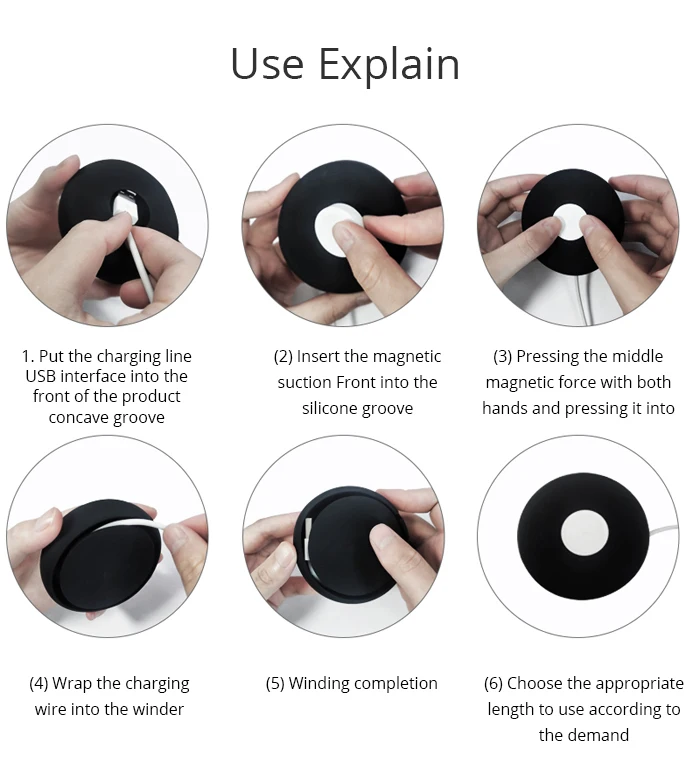 Use Explain

1. Put the charging line USB interface into the front of the product concave groove

(2) Insert the magnetic suction Front into the silicone groove

(3) Pressing the middle magnetic force with both hands and pressing it into

(4) Wrap the charging wire into the winder

(5) Winding completion

(6) Choose the appropriate length to use according to the demand