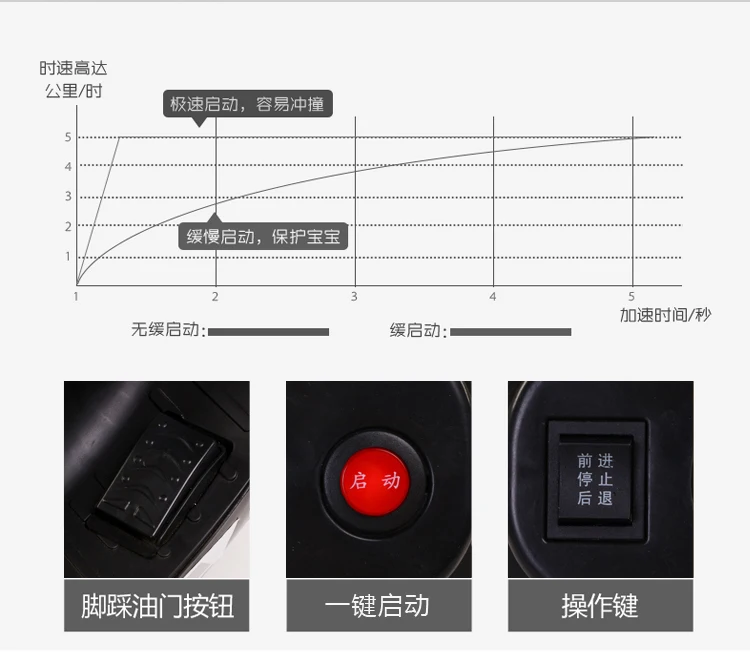 时速高达
公里/时

极速启动，容易冲撞

5
4
3
2
1

缓慢启动，保护宝宝

1 2 3 4 5

加速时间/秒

无缓启动:

缓启动:

启动

前进
停止
后退

脚踩油门按钮

一键启动

操作键