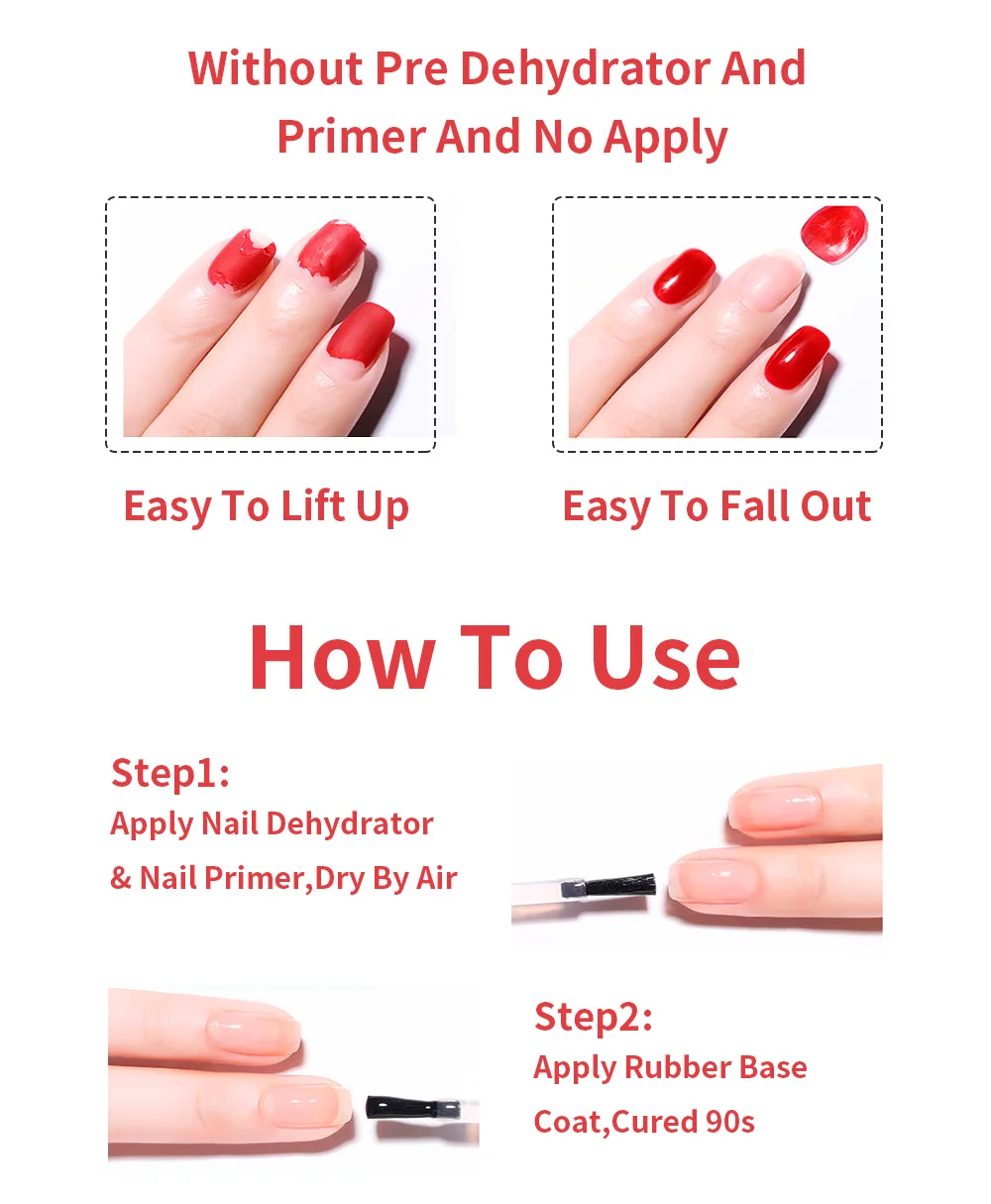 Without Pre Dehydrator And Primer And No Apply

Easy To Lift Up

Easy To Fall Out

How To Use

Step1:
Apply Nail Dehydrator & Nail Primer,Dry By Air

Step2:
Apply Rubber Base Coat,Cured 90s